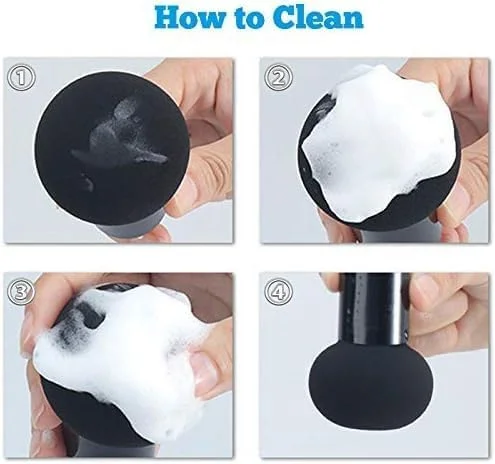 How to Clean

①

②

③

④