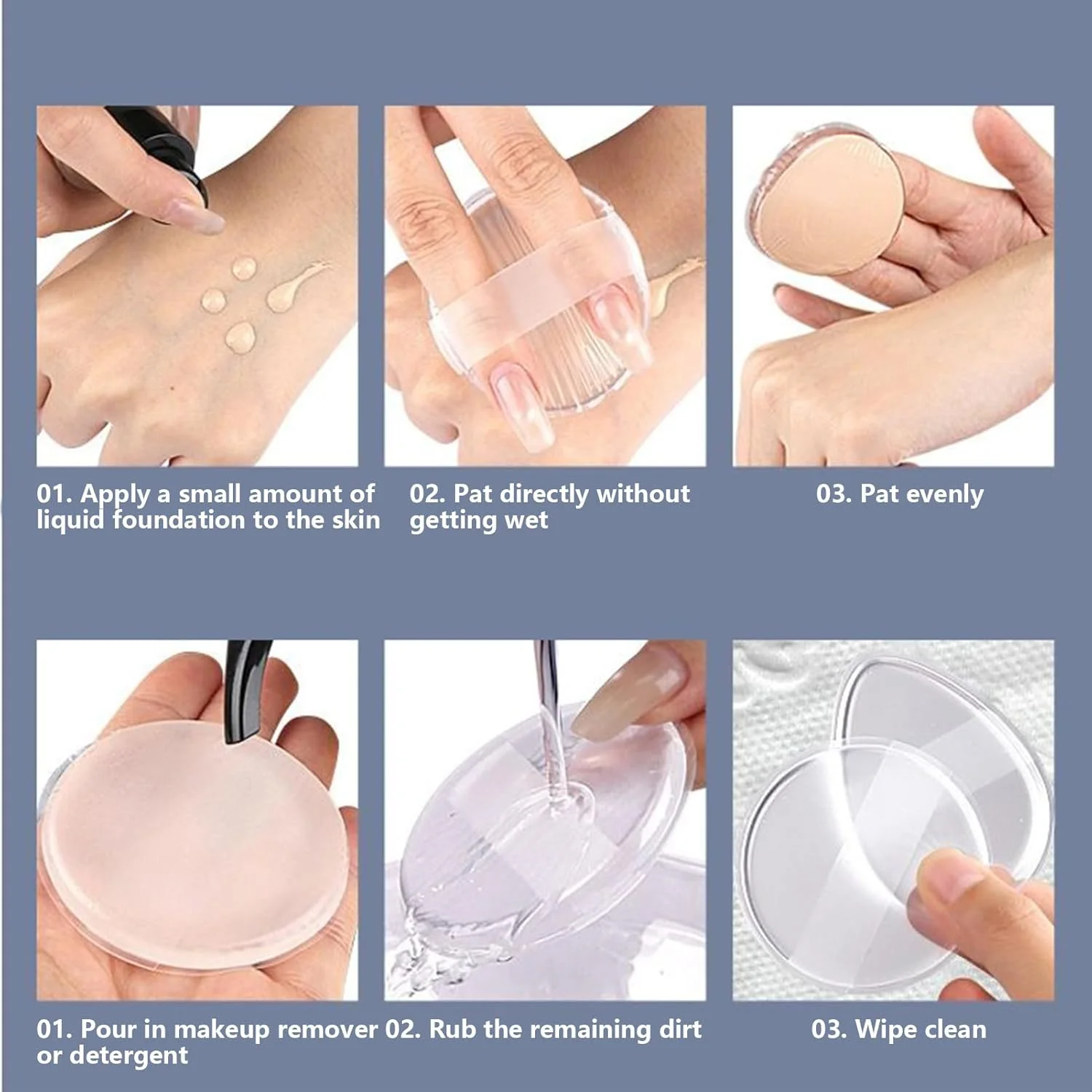 01. Apply a small amount of liquid foundation to the skin

02. Pat directly without getting wet

03. Pat evenly

01. Pour in makeup remover or detergent

02. Rub the remaining dirt

03. Wipe clean