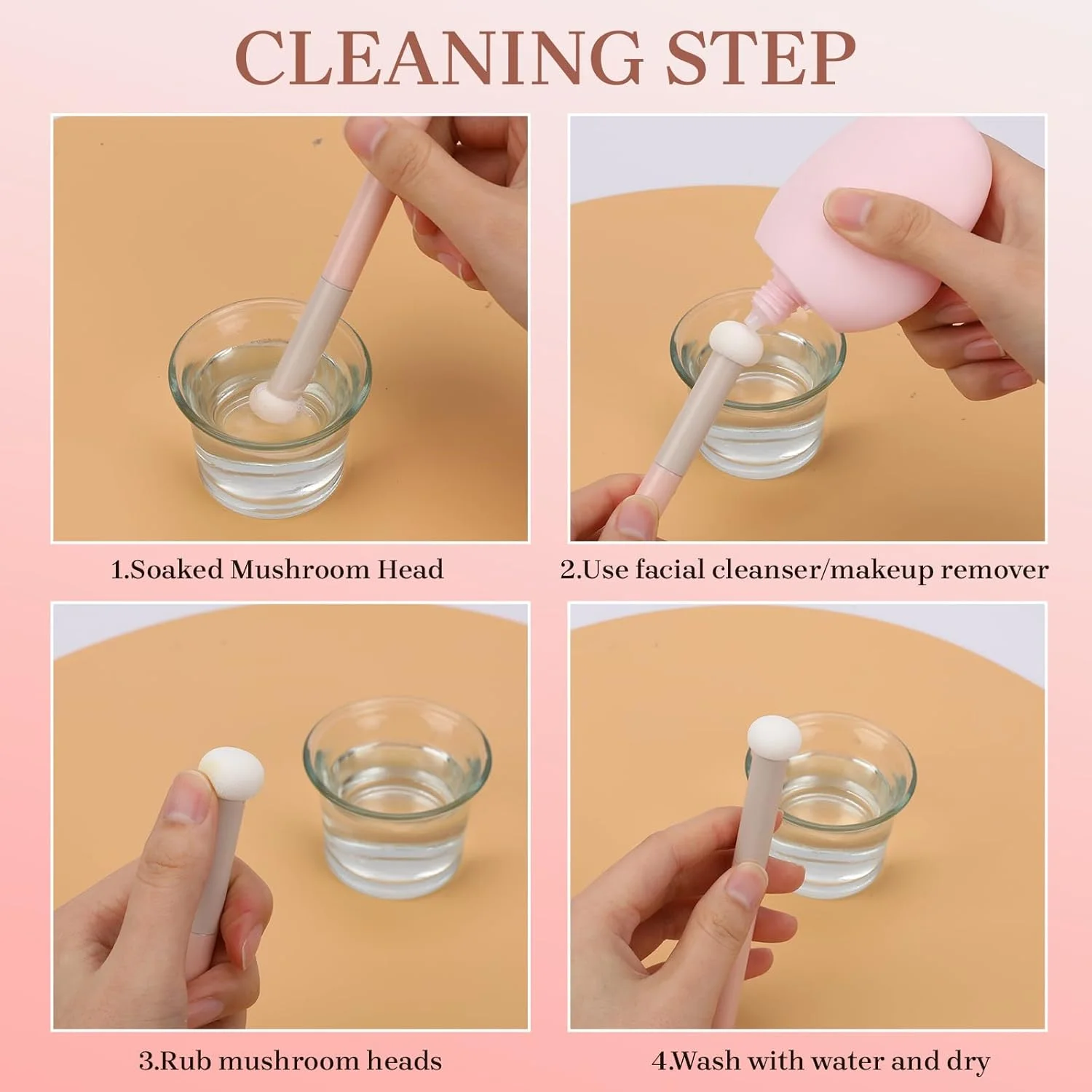 CLEANING STEP

1.Soaked Mushroom Head

2.Use facial cleanser/makeup remover

3.Rub mushroom heads

4.Wash with water and dry