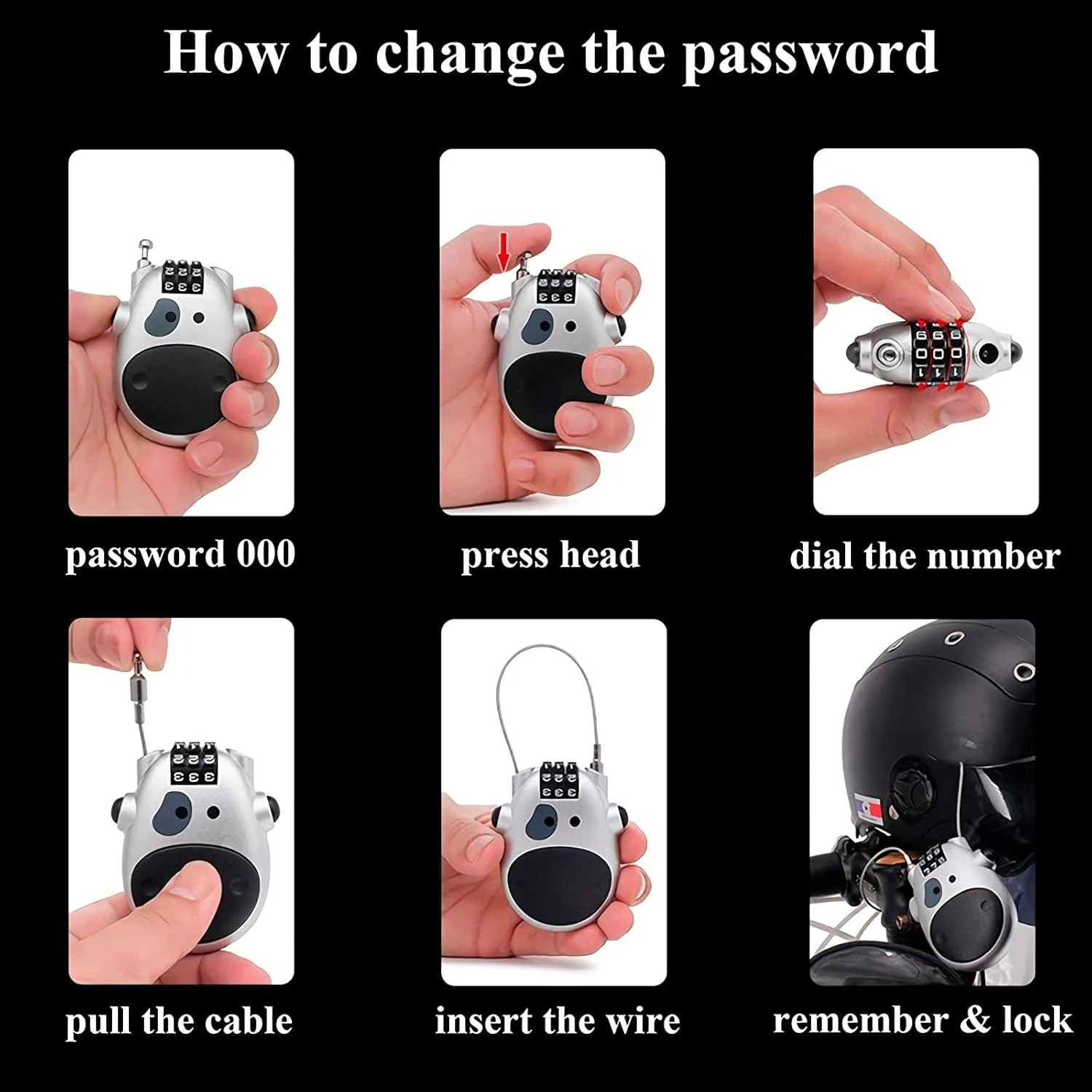 How to change the password

password 000

press head

dial the number

pull the cable

insert the wire

remember & lock