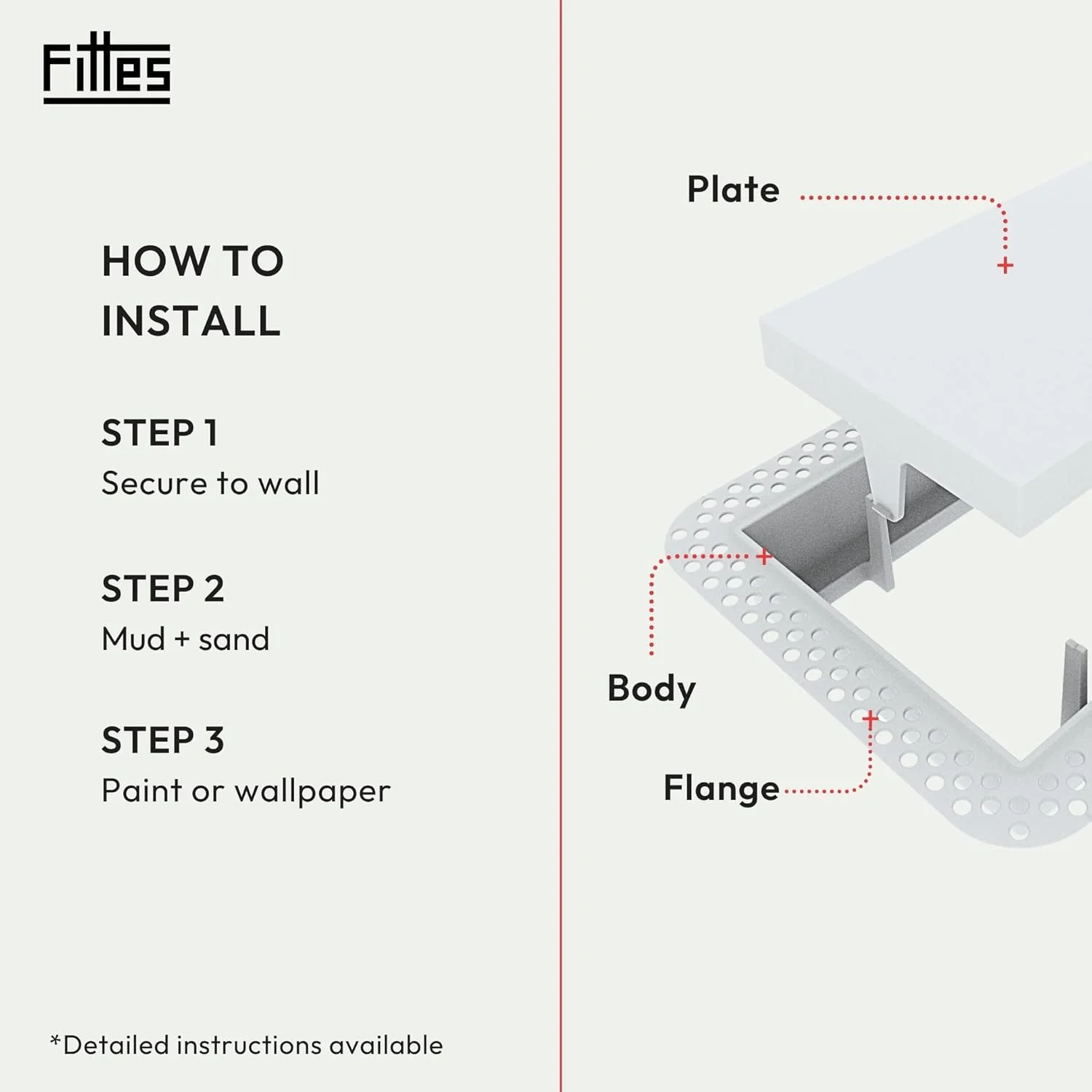 Fittes

HOW TO INSTALL

STEP 1
Secure to wall

STEP 2
Mud + sand

STEP 3
Paint or wallpaper

*Detailed instructions available

Plate

Body

Flange