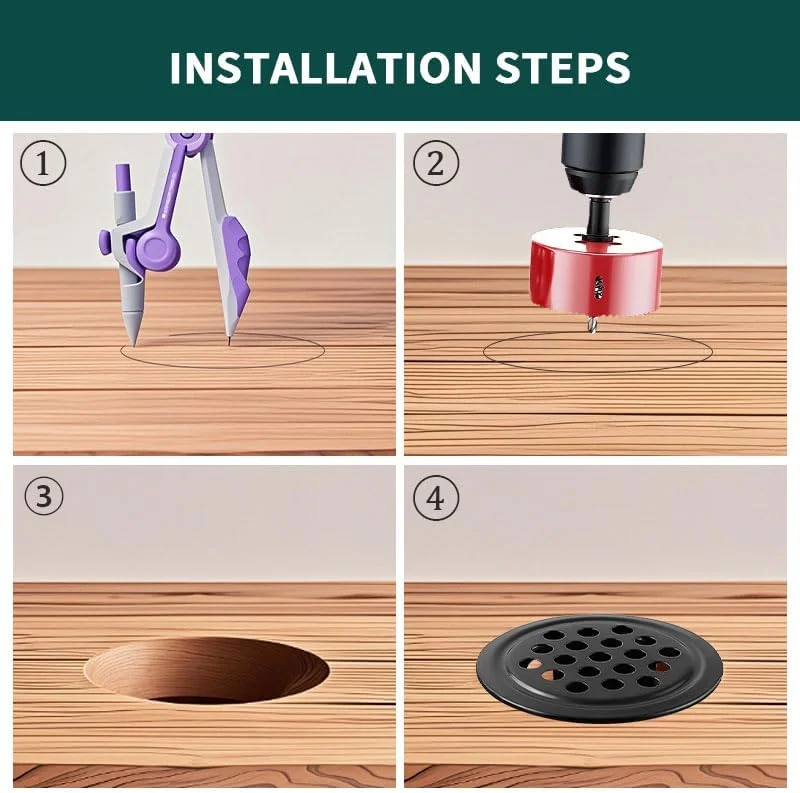 INSTALLATION STEPS

①

②

③

④