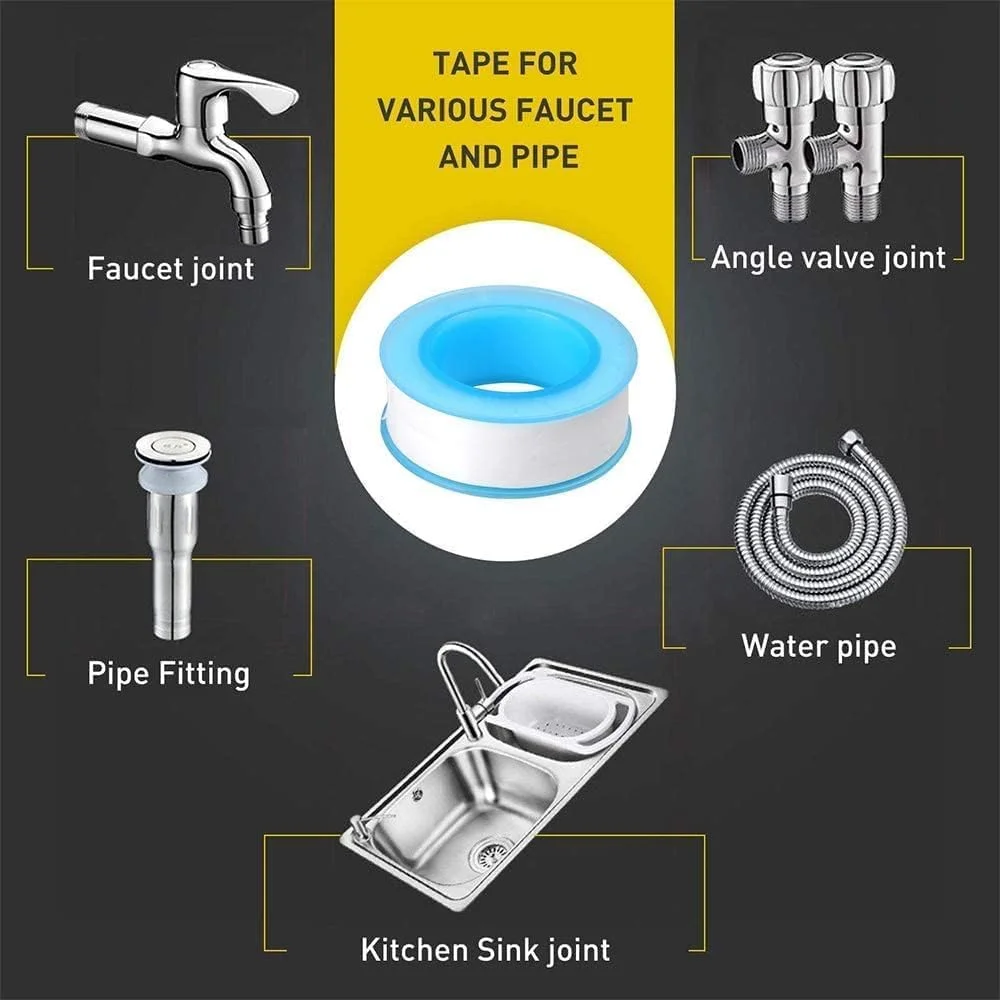 TAPE FOR VARIOUS FAUCET AND PIPE

Faucet joint

Angle valve joint

Pipe Fitting

Water pipe

Kitchen Sink joint