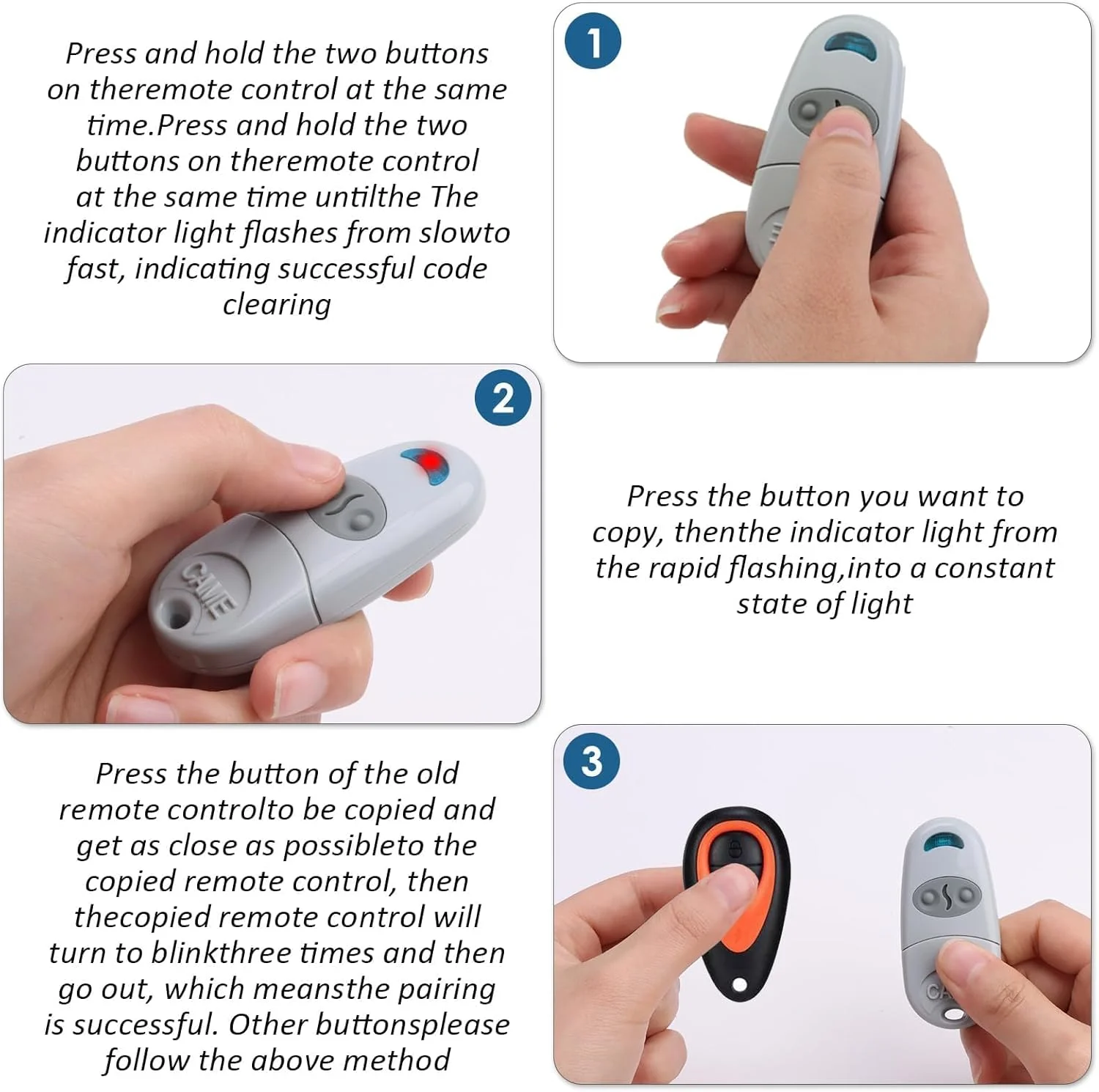 Press and hold the two buttons on theremote control at the same time.Press and hold the two buttons on theremote control at the same time untilthe The indicator light flashes from slowto fast, indicating successful code clearing

1

2

CAME

Press the button you want to copy, thenthe indicator light from the rapid flashing,into a constant state of light

Press the button of the old remote controlto be copied and get as close as possibleto the copied remote control, then thecopied remote control will turn to blinkthree times and then go out, which meansthe pairing is successful. Other buttonsplease follow the above method

3