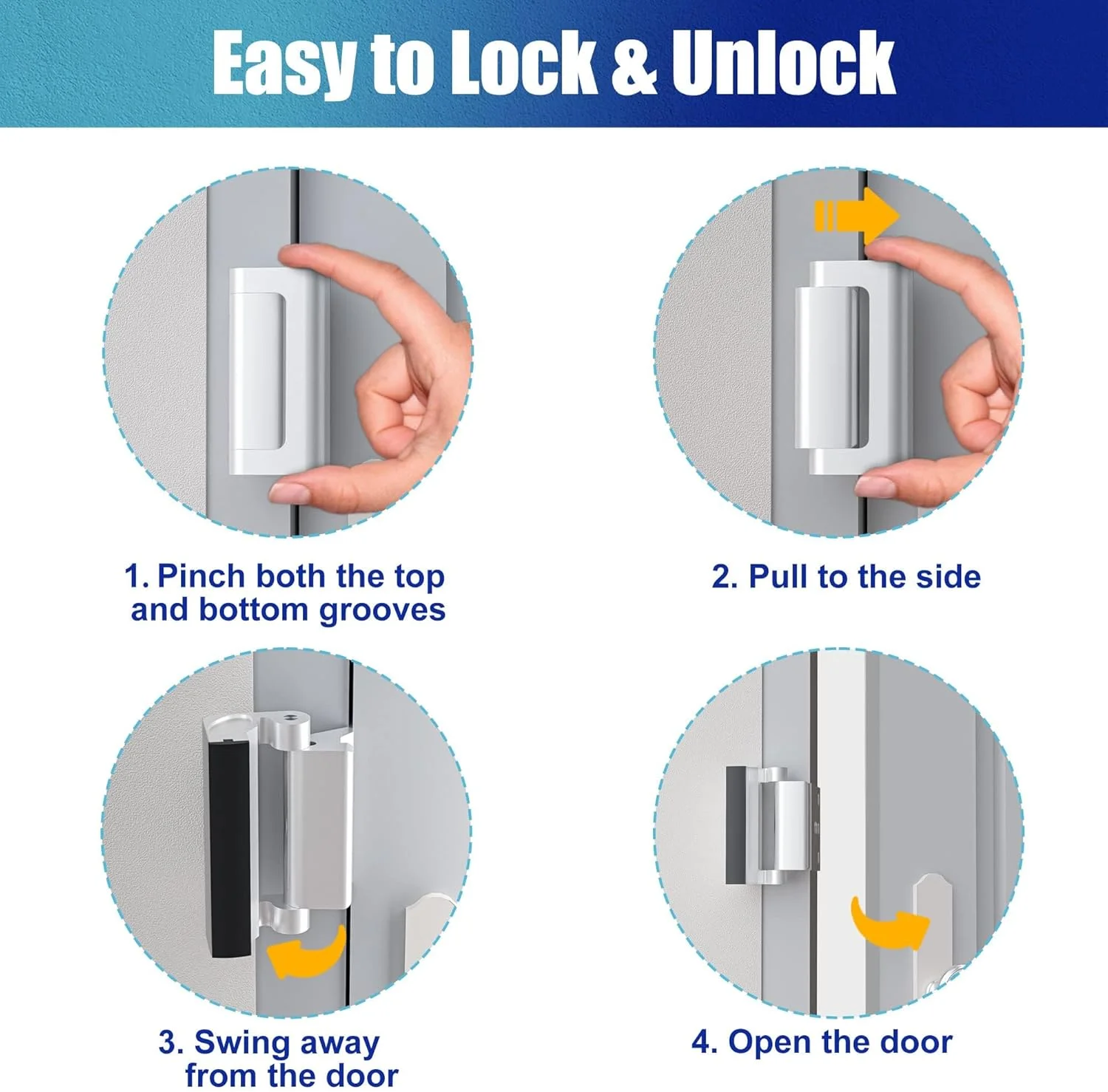 Easy to Lock & Unlock

1. Pinch both the top and bottom grooves

2. Pull to the side

3. Swing away from the door

4. Open the door