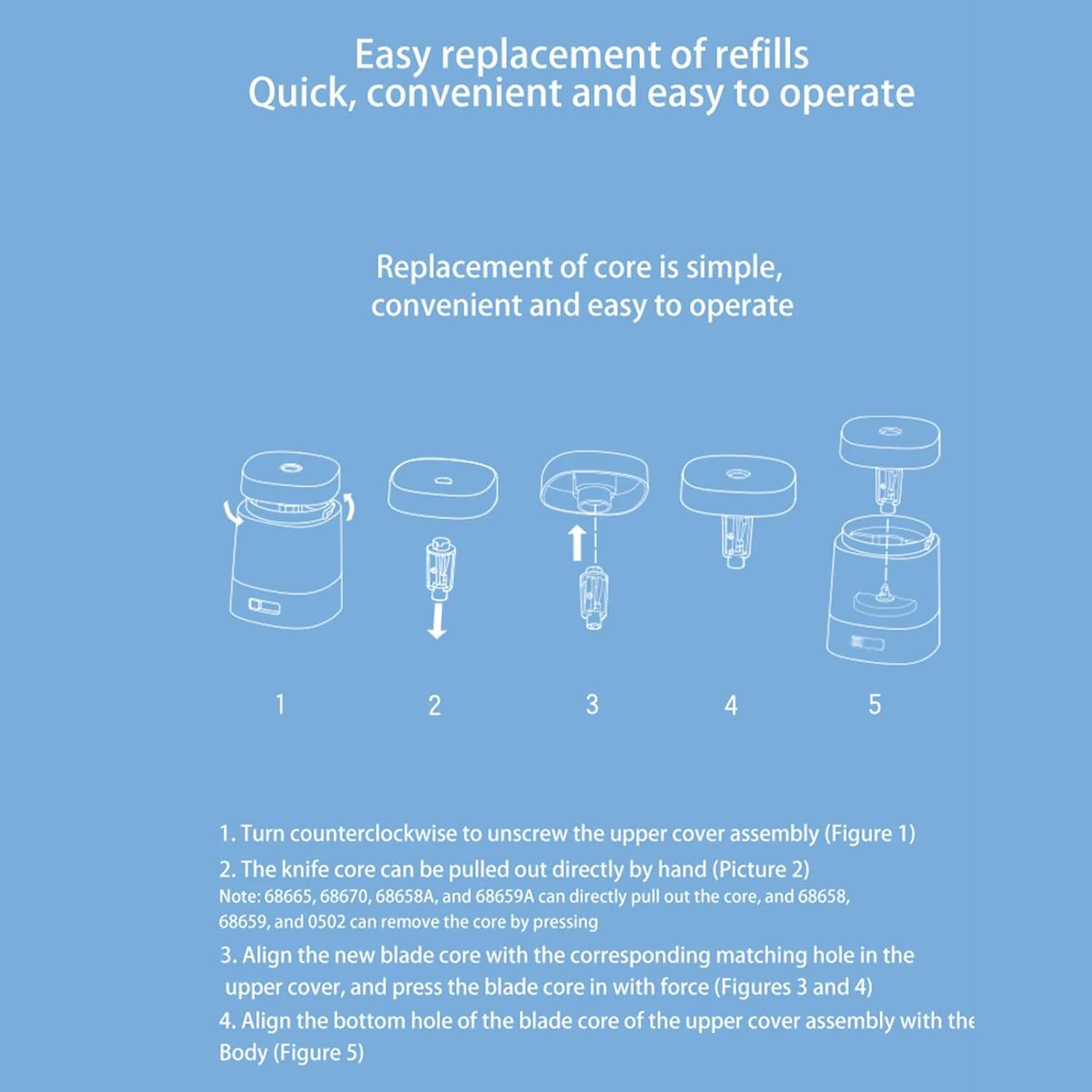 Easy replacement of refills
Quick, convenient and easy to operate

Replacement of core is simple, convenient and easy to operate

1

2

3

4

5

1. Turn counterclockwise to unscrew the upper cover assembly (Figure 1)

2. The knife core can be pulled out directly by hand (Picture 2)
Note: 68665, 68670, 68658A, and 68659A can directly pull out the core, and 68658, 68659, and 0502 can remove the core by pressing

3. Align the new blade core with the corresponding matching hole in the upper cover, and press the blade core in with force (Figures 3 and 4)

4. Align the bottom hole of the blade core of the upper cover assembly with the Body (Figure 5)