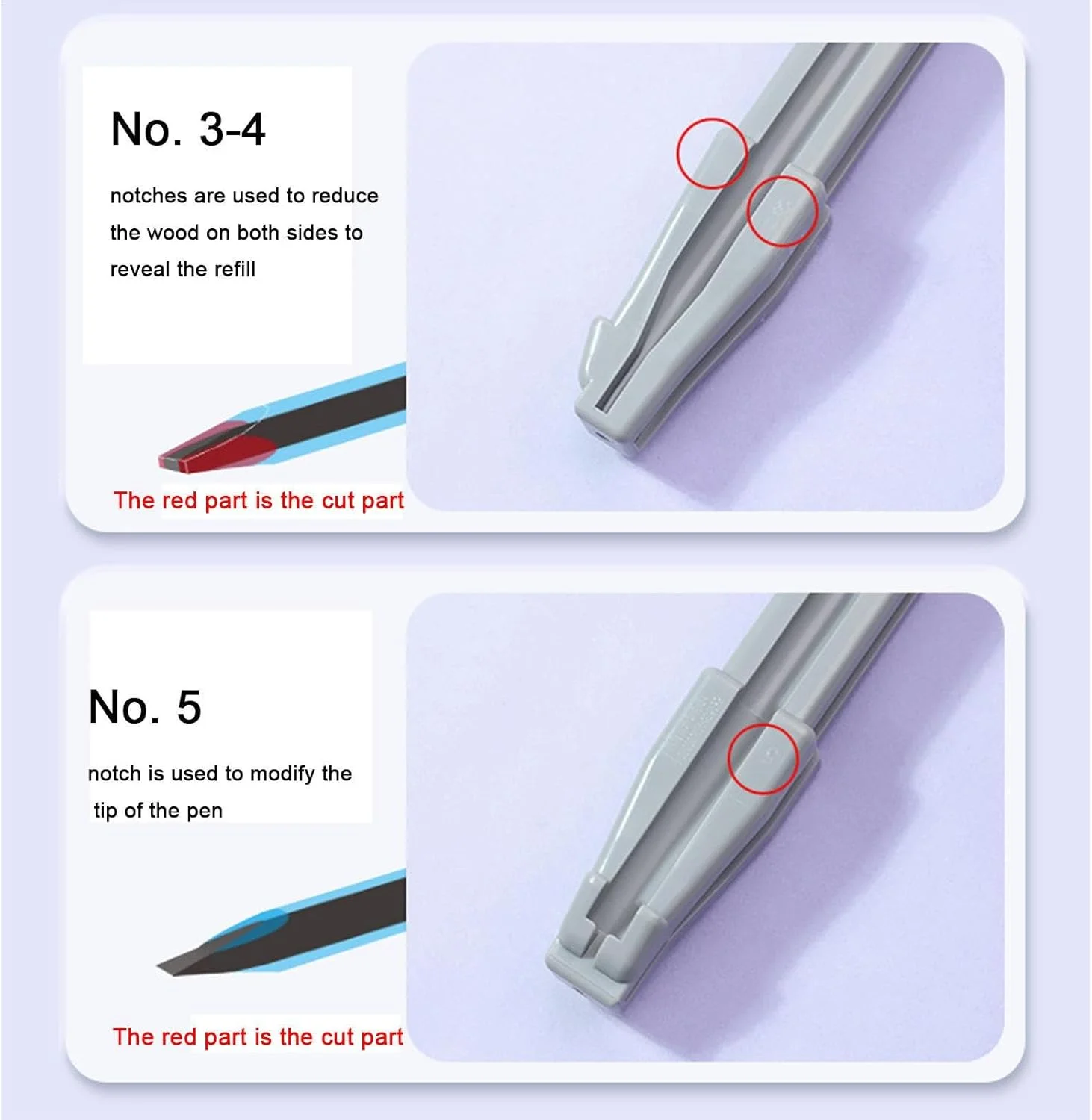 No. 3-4

notches are used to reduce the wood on both sides to reveal the refill

The red part is the cut part

No. 5

notch is used to modify the tip of the pen

The red part is the cut part