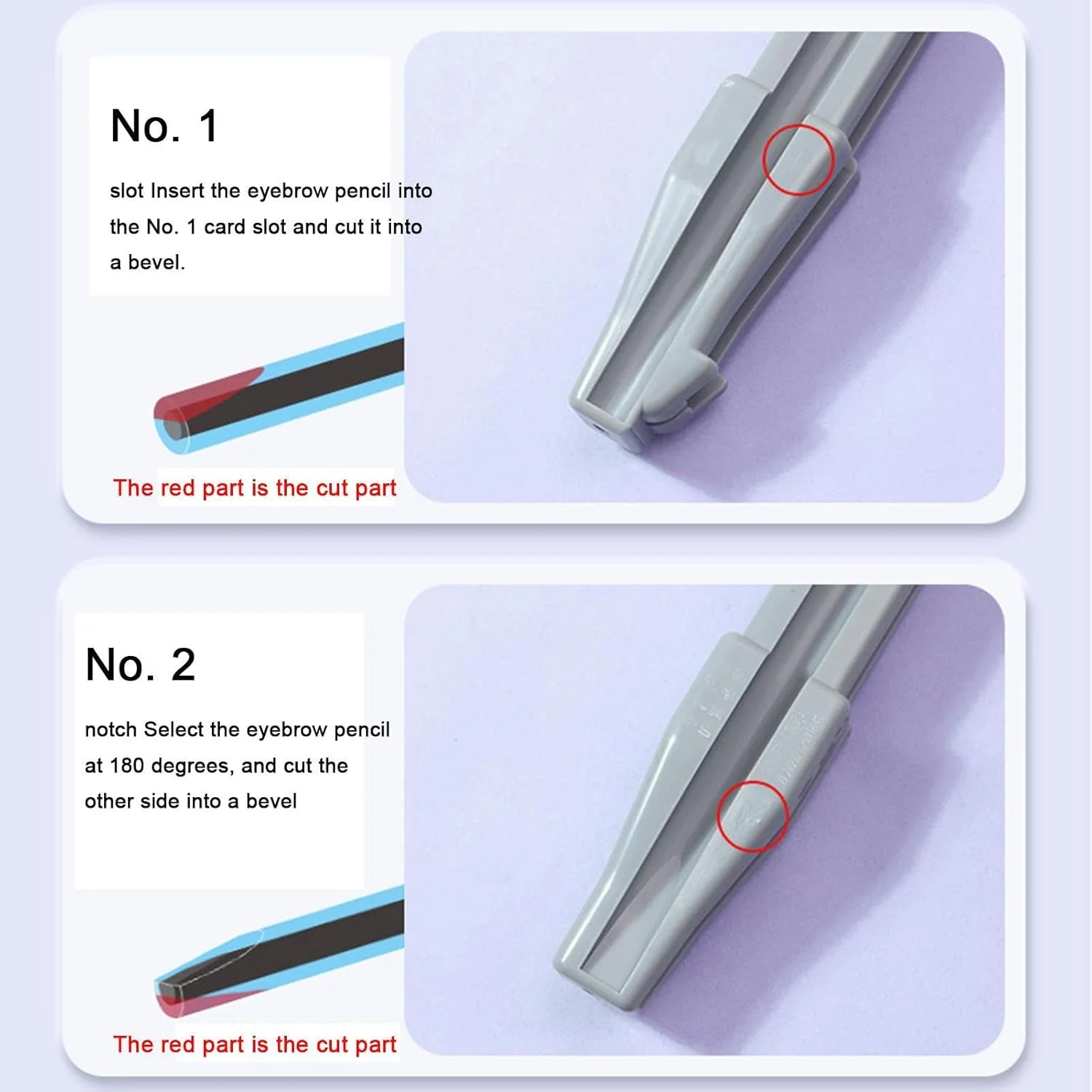 No. 1

slot Insert the eyebrow pencil into the No. 1 card slot and cut it into a bevel.

The red part is the cut part

No. 2

notch Select the eyebrow pencil at 180 degrees, and cut the other side into a bevel

The red part is the cut part