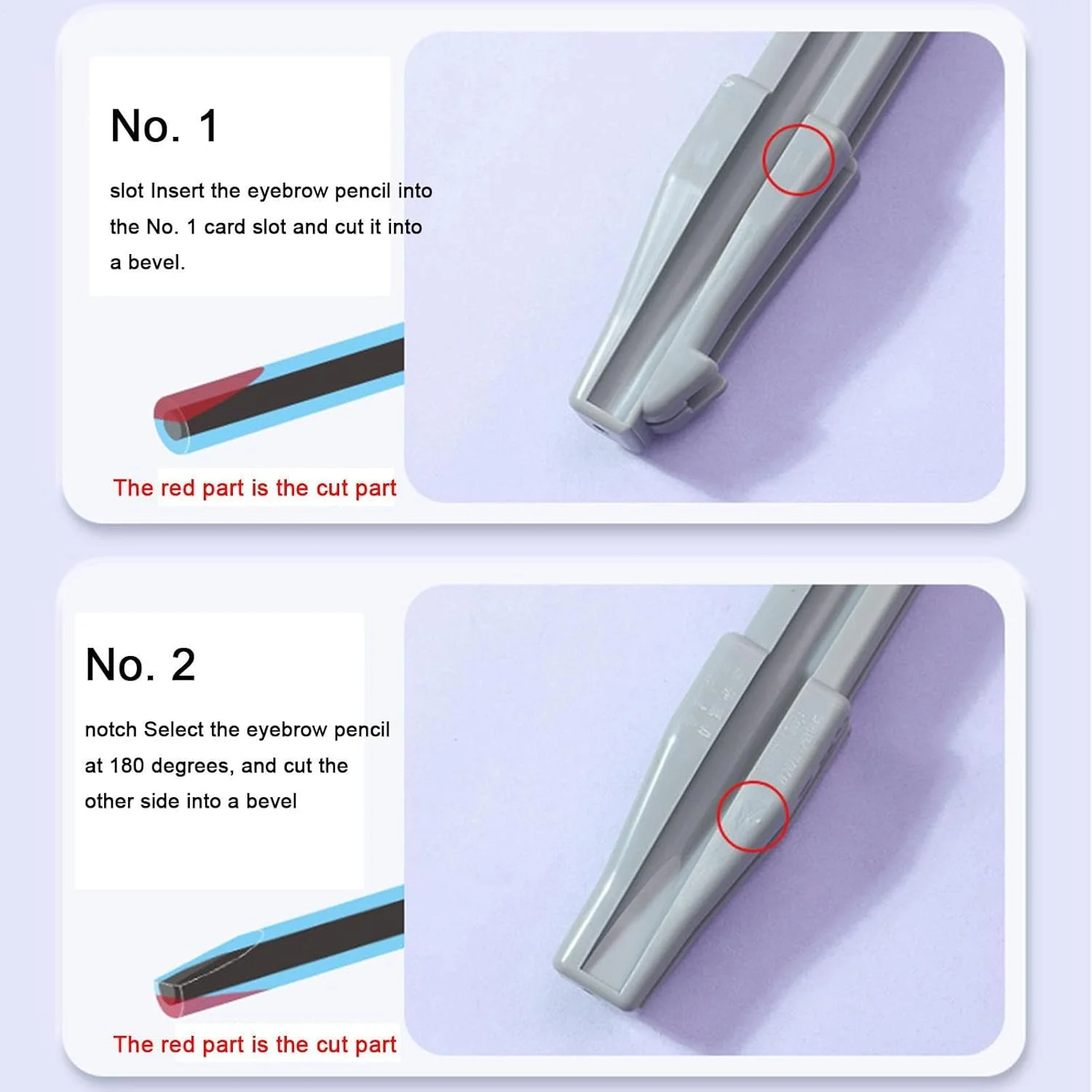 No. 1

slot Insert the eyebrow pencil into the No. 1 card slot and cut it into a bevel.

The red part is the cut part

No. 2

notch Select the eyebrow pencil at 180 degrees, and cut the other side into a bevel

The red part is the cut part