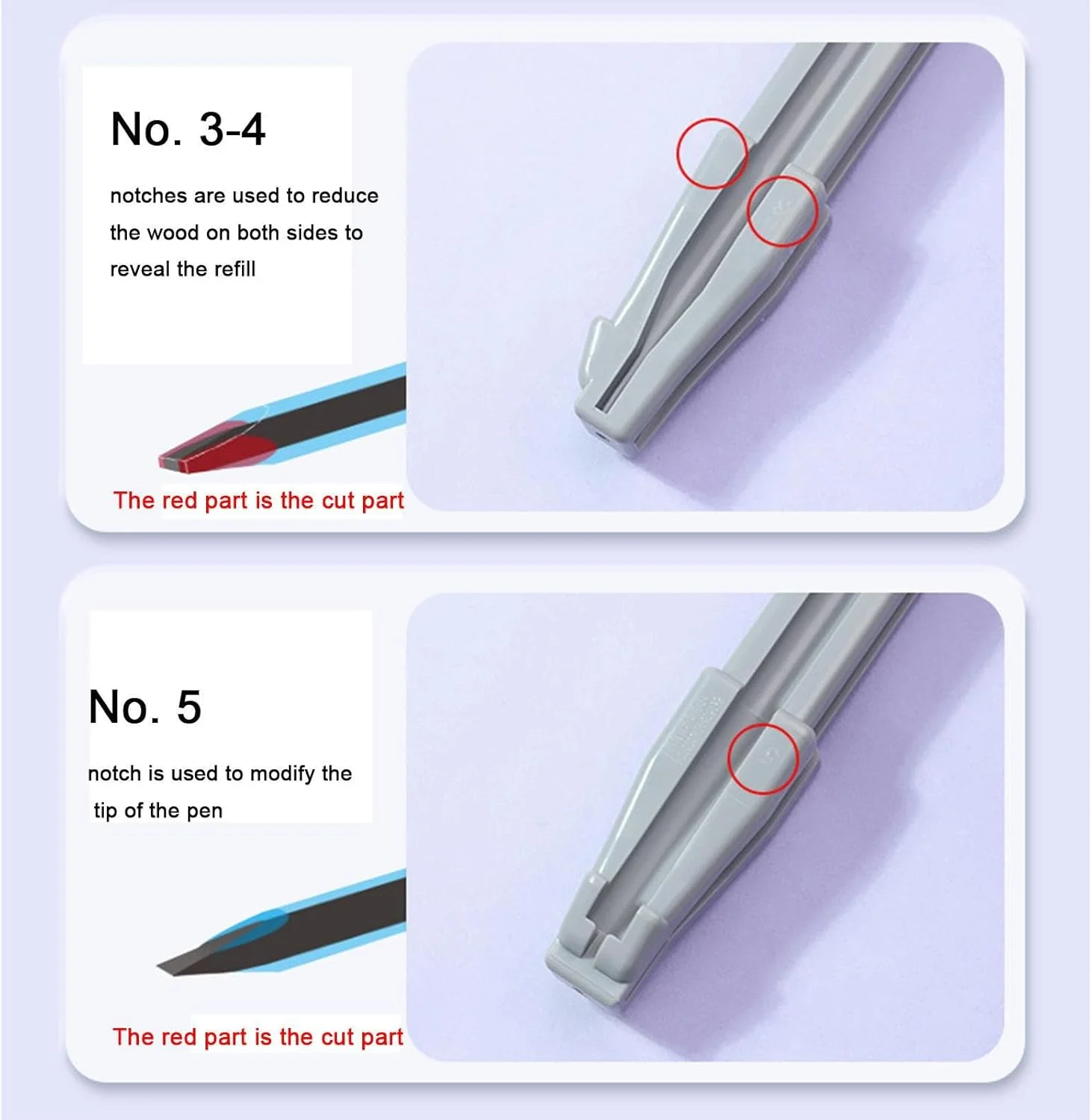 No. 3-4

notches are used to reduce the wood on both sides to reveal the refill

The red part is the cut part

No. 5

notch is used to modify the tip of the pen

The red part is the cut part