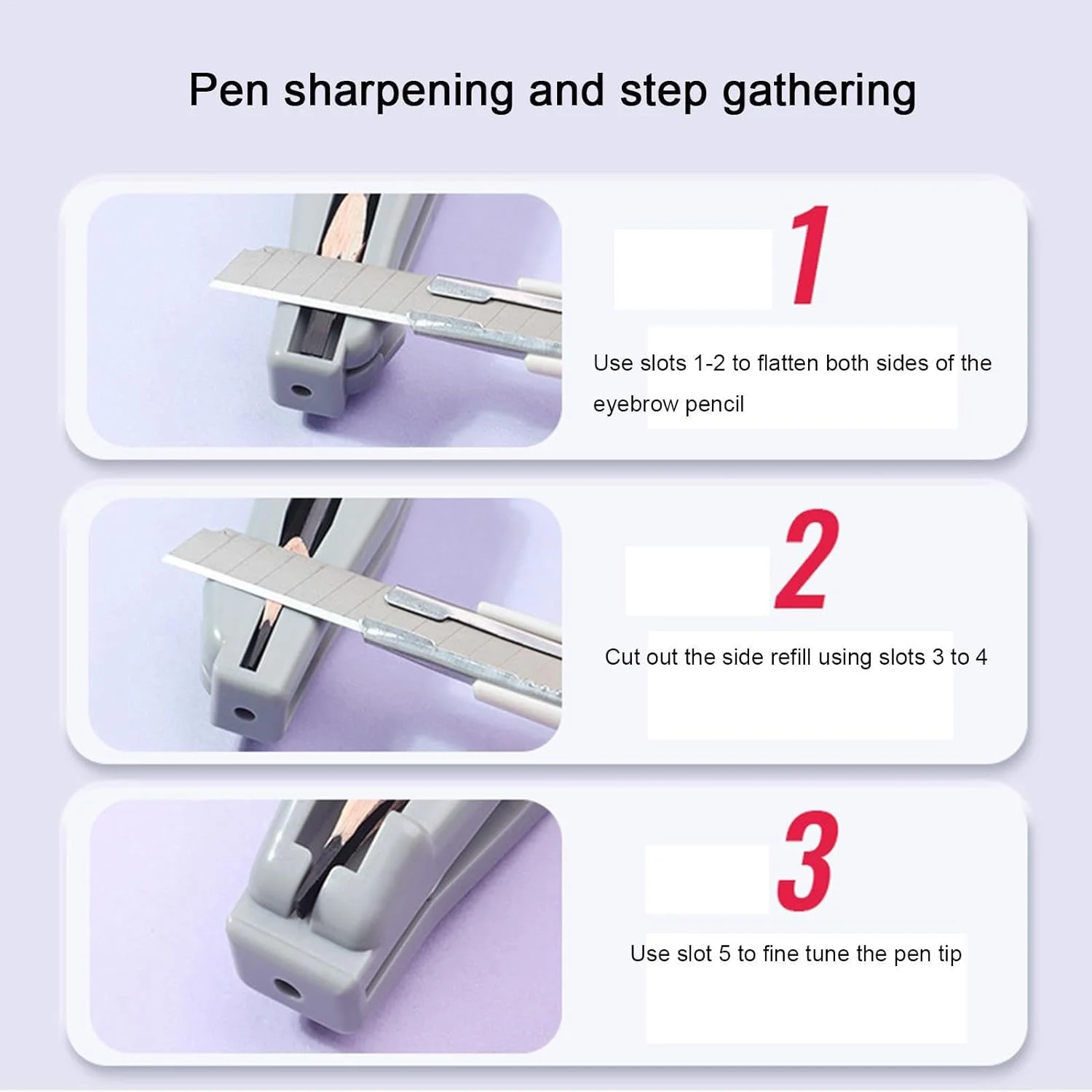 Pen sharpening and step gathering

1

Use slots 1-2 to flatten both sides of the eyebrow pencil

2

Cut out the side refill using slots 3 to 4

3

Use slot 5 to fine tune the pen tip