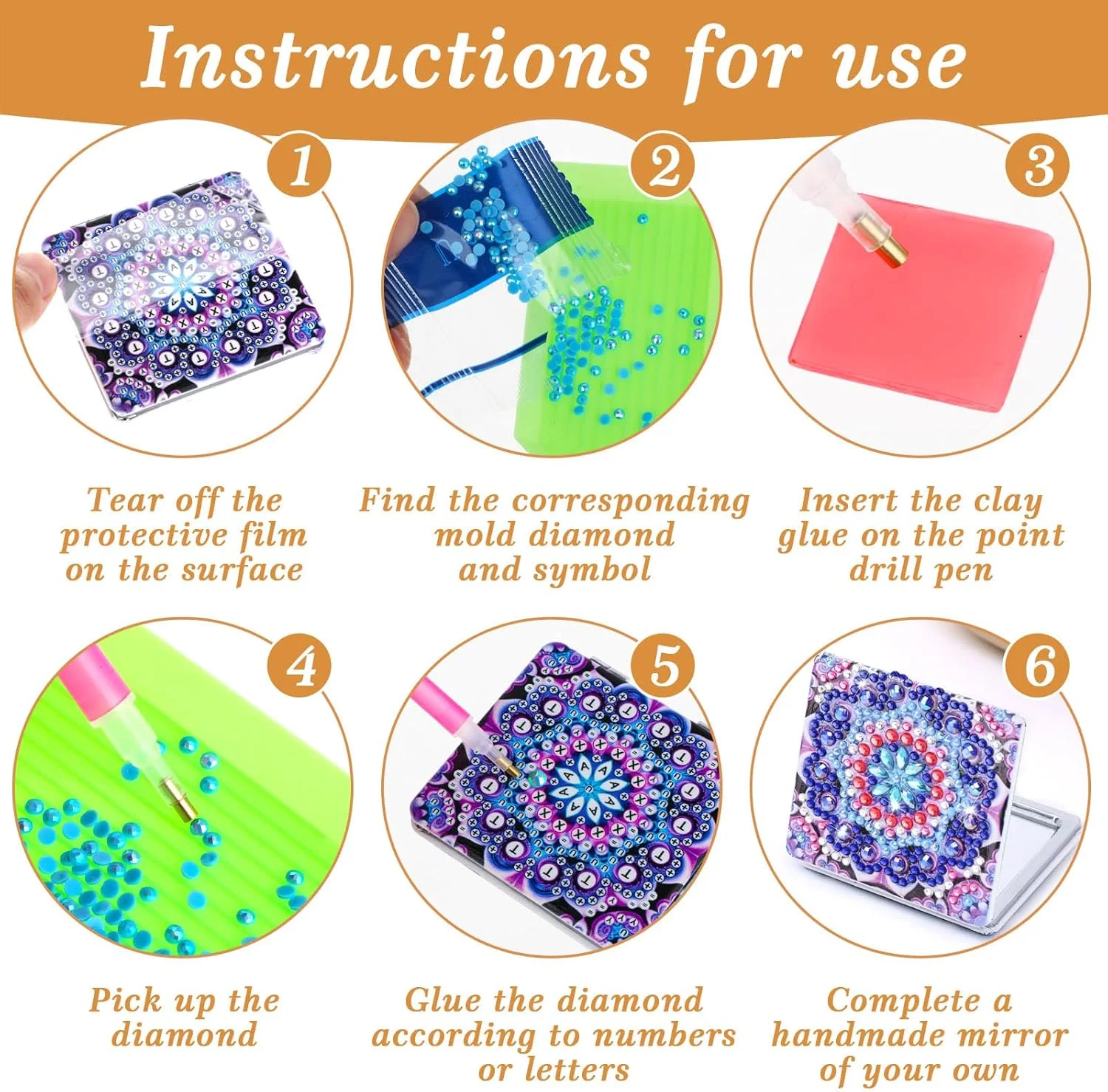 Instructions for use

1

Tear off the protective film on the surface

2

Find the corresponding mold diamond and symbol

3

Insert the clay glue on the point drill pen

4

Pick up the diamond

5

Glue the diamond according to numbers or letters

6

Complete a handmade mirror of your own