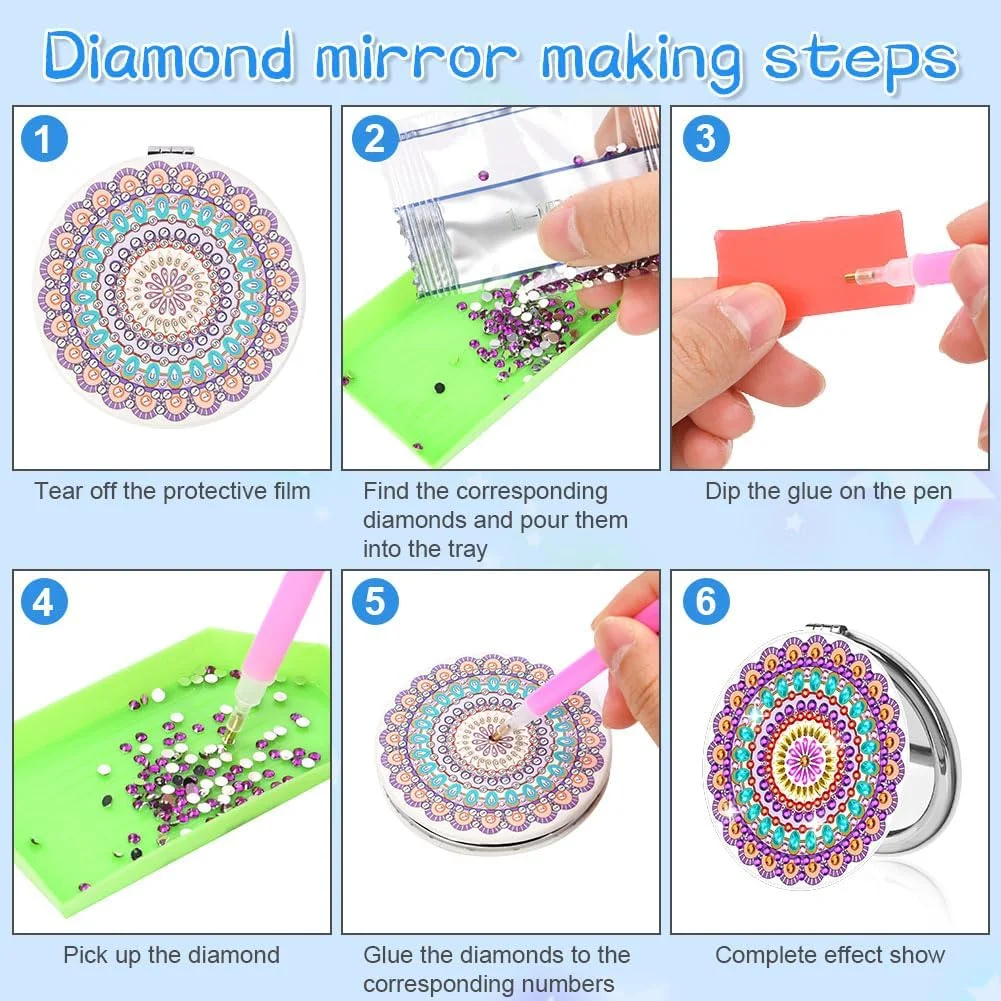 Diamond mirror making steps

1

Tear off the protective film

2

Find the corresponding diamonds and pour them into the tray

3

Dip the glue on the pen

4

Pick up the diamond

5

Glue the diamonds to the corresponding numbers

6

Complete effect show