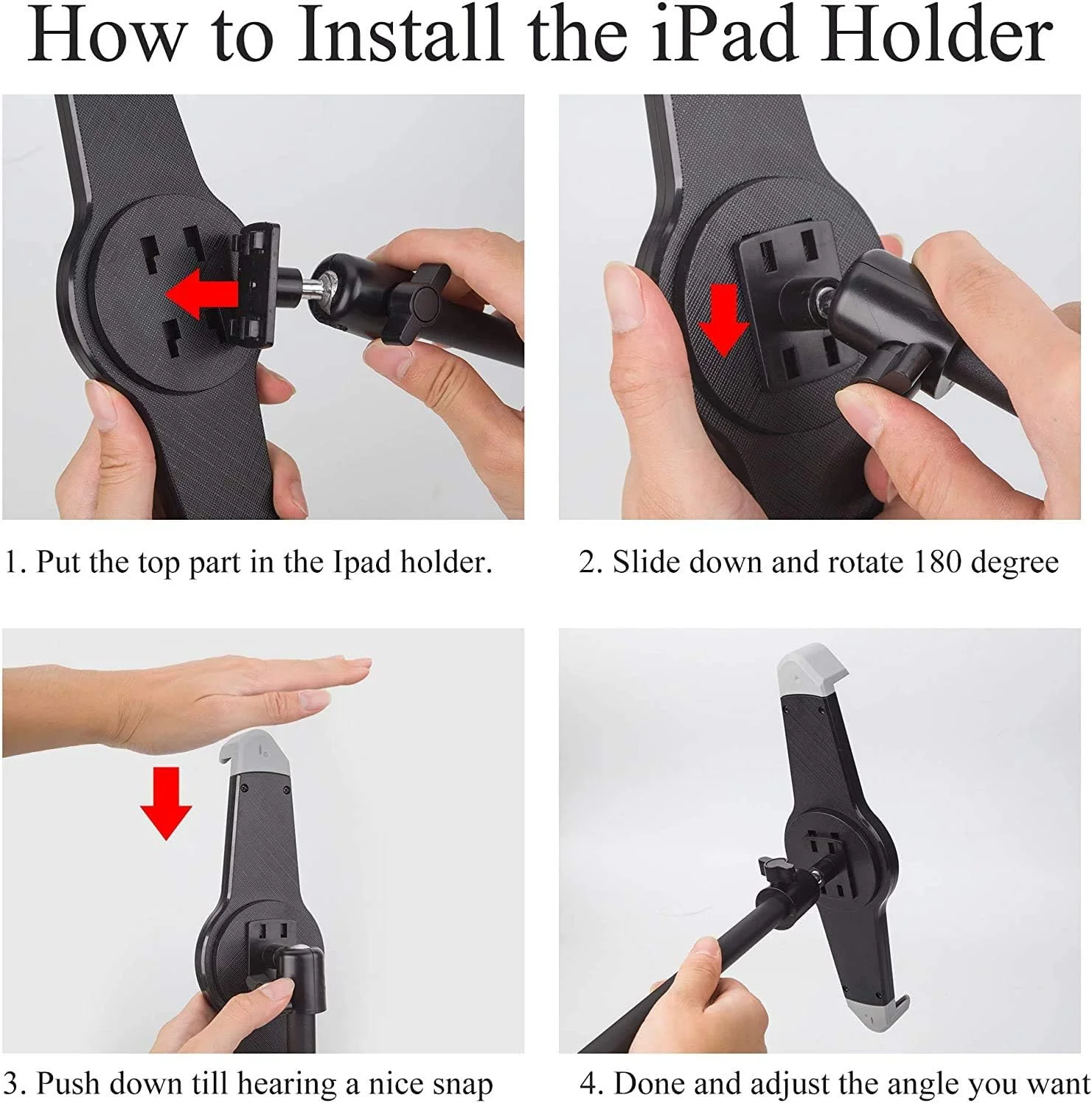 How to Install the iPad Holder

1. Put the top part in the Ipad holder.

2. Slide down and rotate 180 degree

3. Push down till hearing a nice snap

4. Done and adjust the angle you want