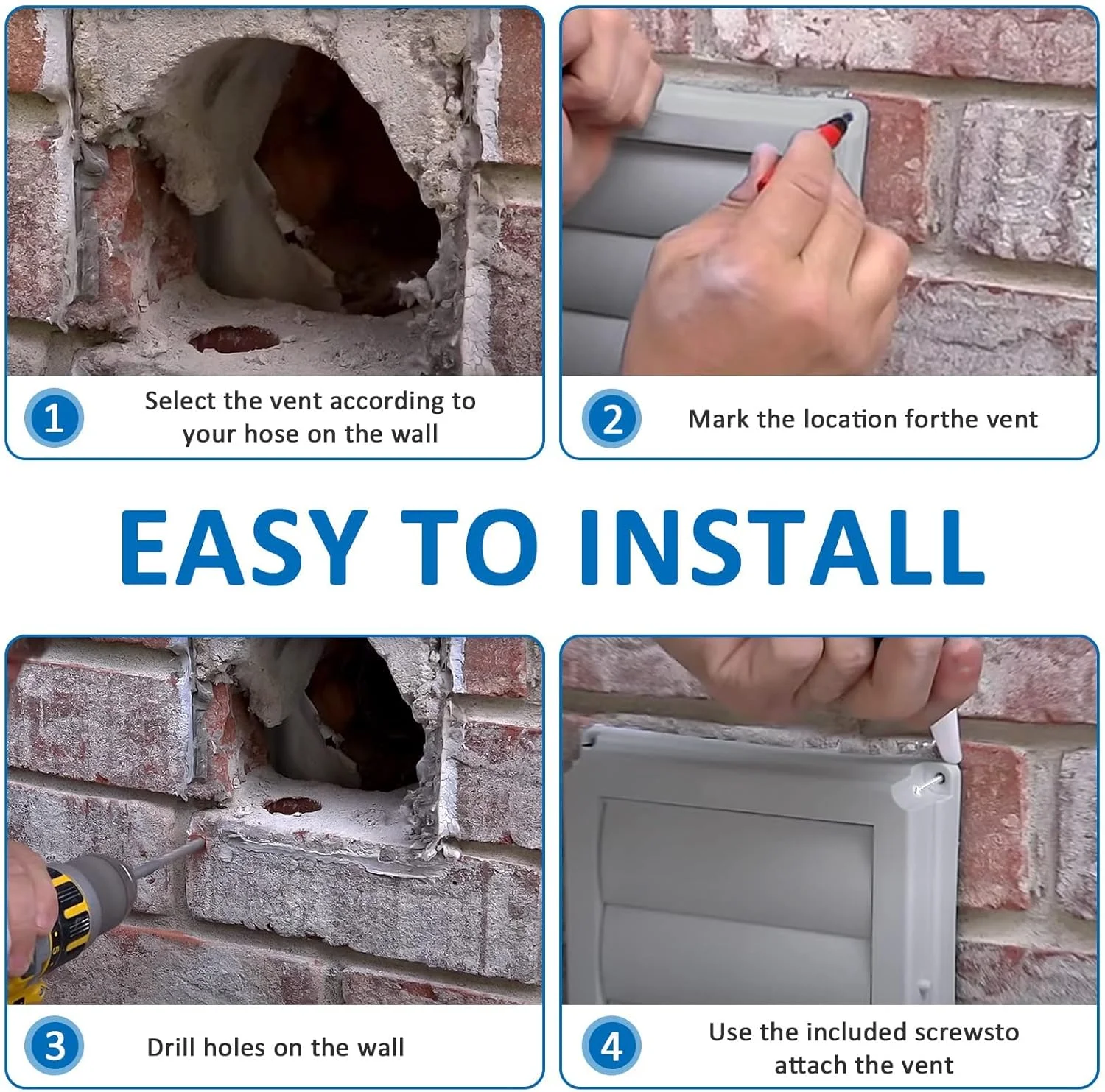 1 Select the vent according to your hose on the wall

2 Mark the location forthe vent

EASY TO INSTALL

3 Drill holes on the wall

4 Use the included screwsto attach the vent