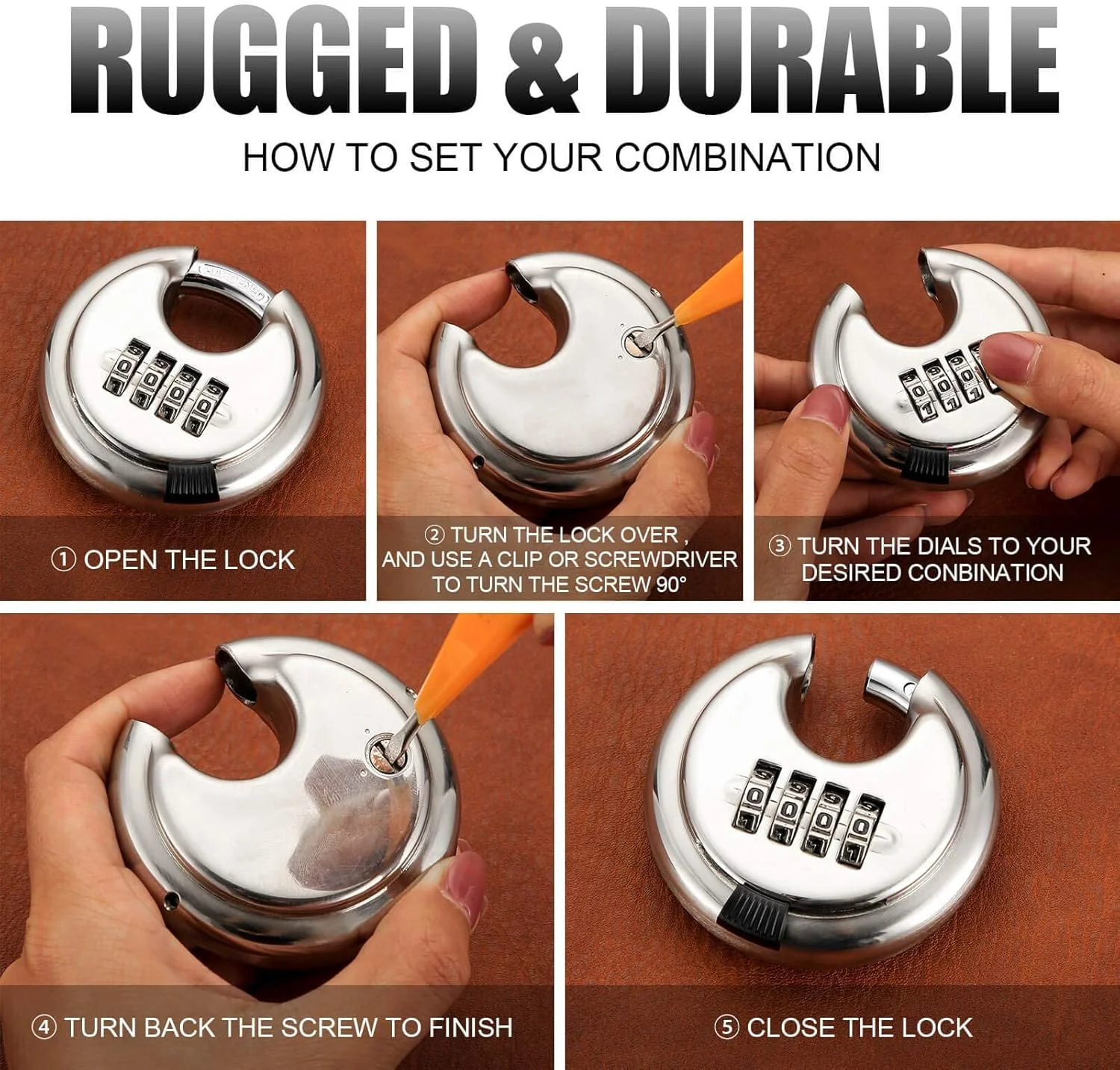 RUGGED & DURABLE

HOW TO SET YOUR COMBINATION

① OPEN THE LOCK

② TURN THE LOCK OVER , AND USE A CLIP OR SCREWDRIVER TO TURN THE SCREW 90°

③ TURN THE DIALS TO YOUR DESIRED CONBINATION

④ TURN BACK THE SCREW TO FINISH

⑤ CLOSE THE LOCK