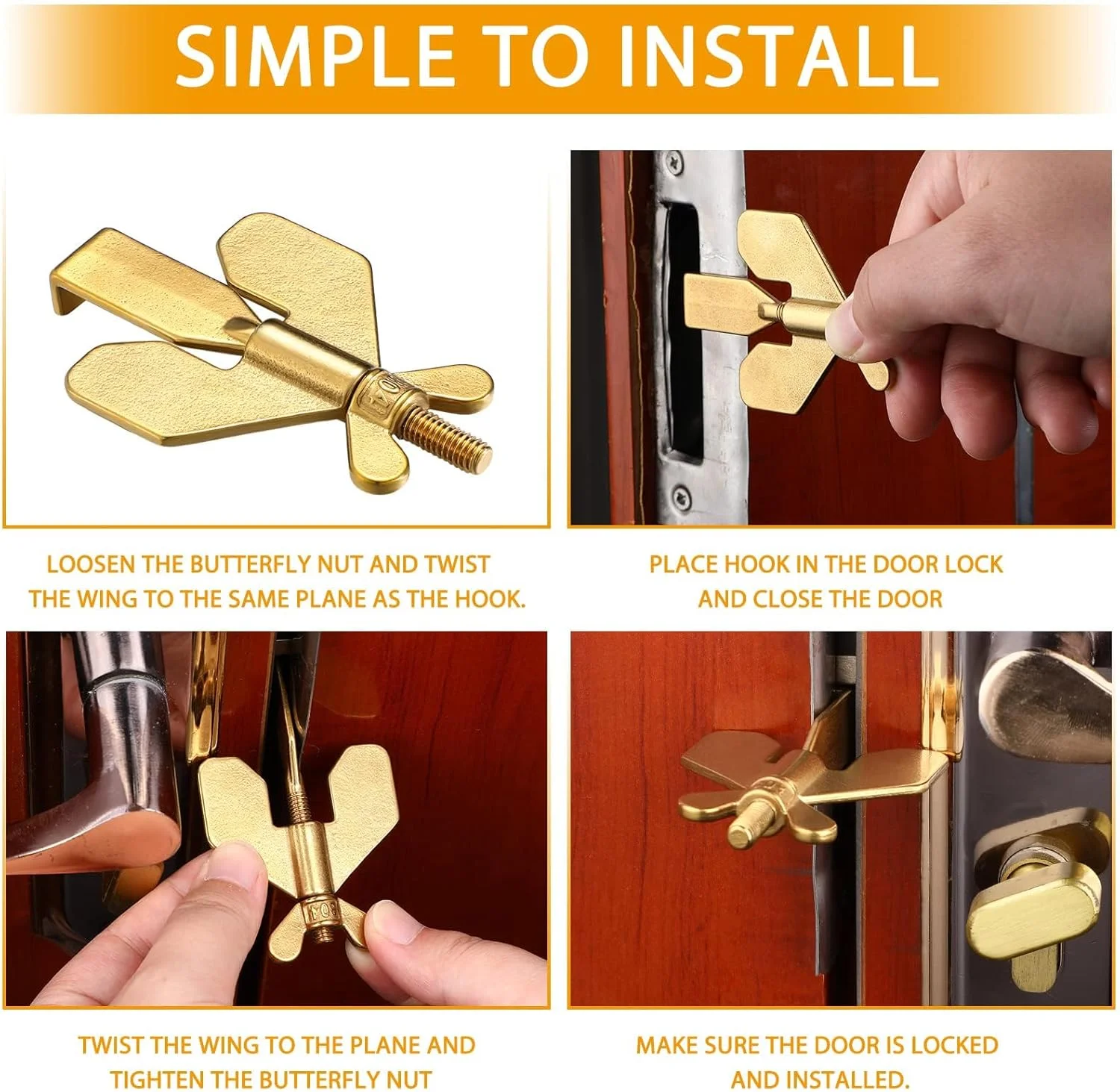 SIMPLE TO INSTALL

LOOSEN THE BUTTERFLY NUT AND TWIST THE WING TO THE SAME PLANE AS THE HOOK.

PLACE HOOK IN THE DOOR LOCK AND CLOSE THE DOOR

TWIST THE WING TO THE PLANE AND TIGHTEN THE BUTTERFLY NUT

MAKE SURE THE DOOR IS LOCKED AND INSTALLED.