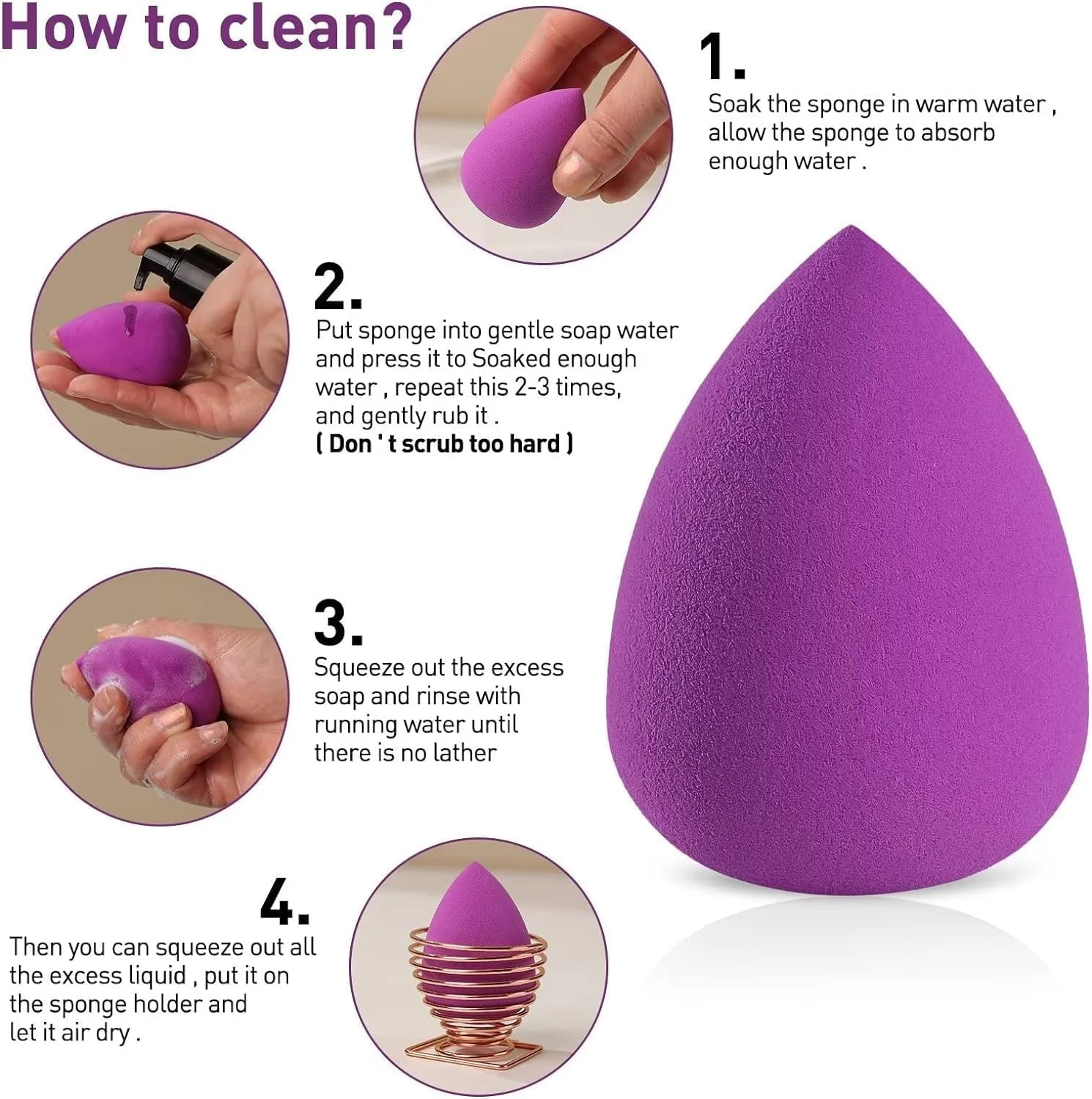 How to clean?

1.
Soak the sponge in warm water , allow the sponge to absorb enough water .

2.
Put sponge into gentle soap water and press it to Soaked enough water , repeat this 2-3 times, and gently rub it .
( Don ' t scrub too hard )

3.
Squeeze out the excess soap and rinse with running water until there is no lather

4.
Then you can squeeze out all the excess liquid , put it on the sponge holder and let it air dry .