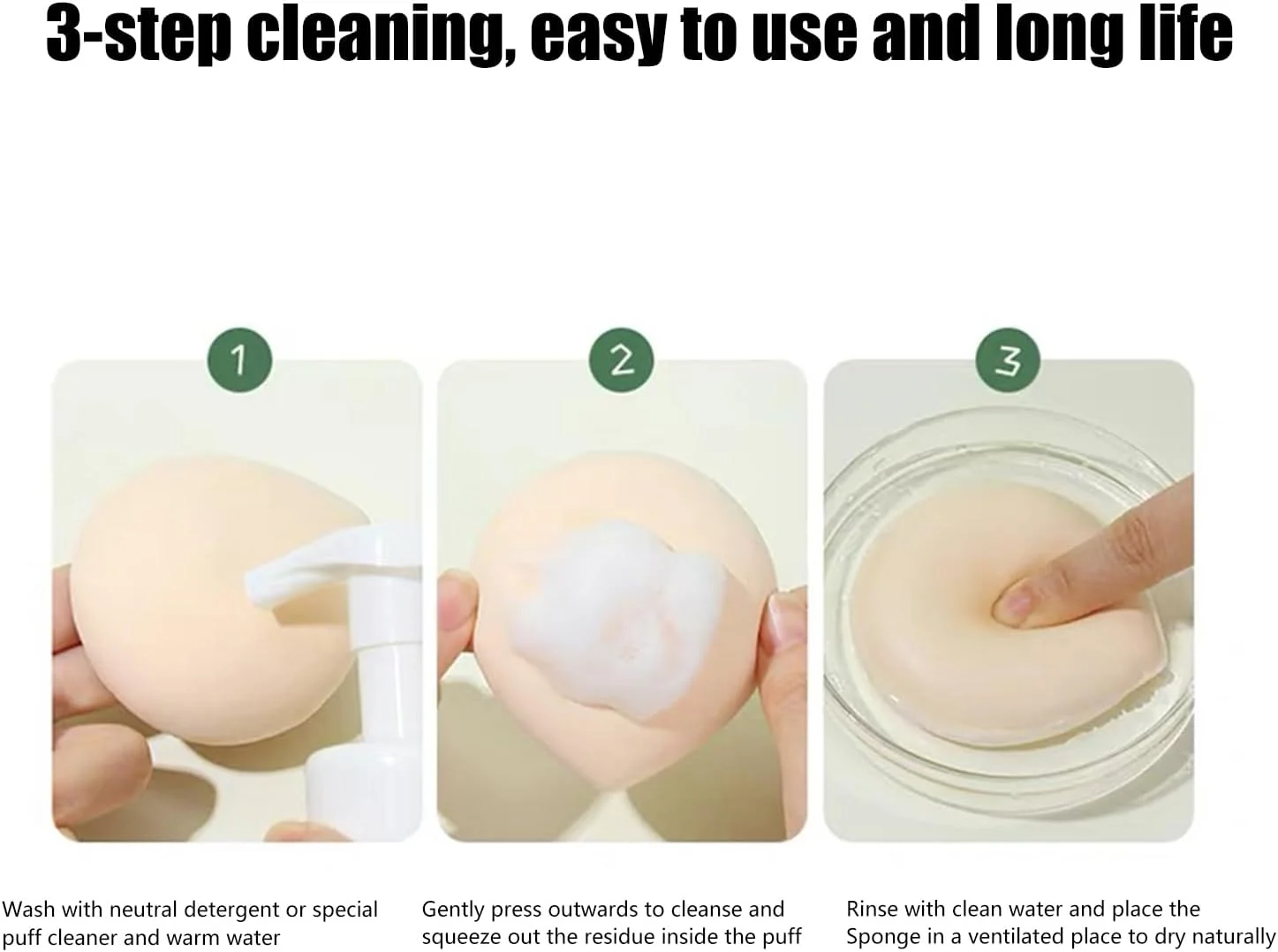 3-step cleaning, easy to use and long life

1

2

3

Wash with neutral detergent or special puff cleaner and warm water

Gently press outwards to cleanse and squeeze out the residue inside the puff

Rinse with clean water and place the Sponge in a ventilated place to dry naturally