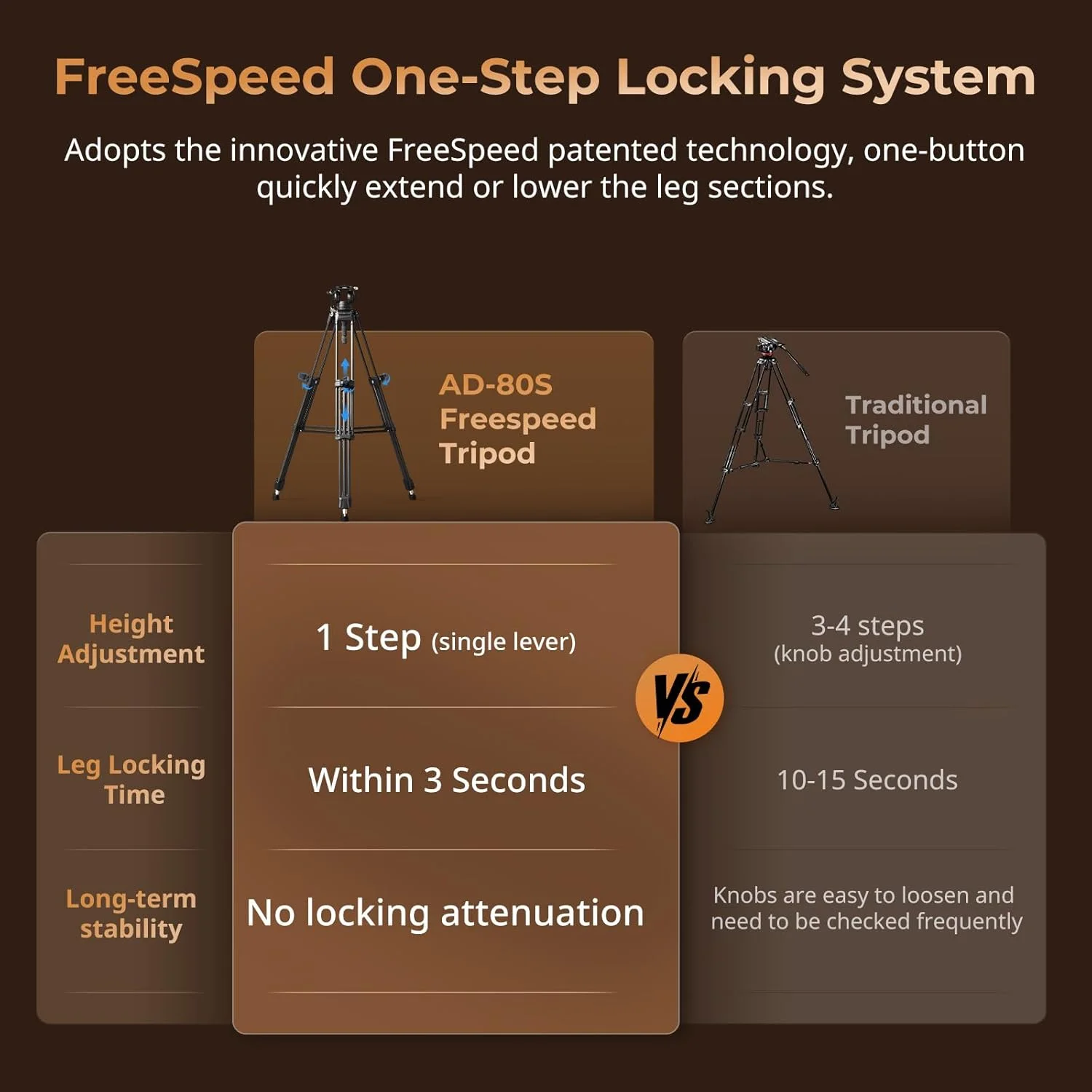 FreeSpeed One-Step Locking System

Adopts the innovative FreeSpeed patented technology, one-button quickly extend or lower the leg sections.

| | AD-80S Freespeed Tripod | Traditional Tripod |
|---|---|---|
| Height Adjustment | 1 Step (single lever) | 3-4 steps (knob adjustment) |
| Leg Locking Time | Within 3 Seconds | 10-15 Seconds |
| Long-term stability | No locking attenuation | Knobs are easy to loosen and need to be checked frequently |

VS