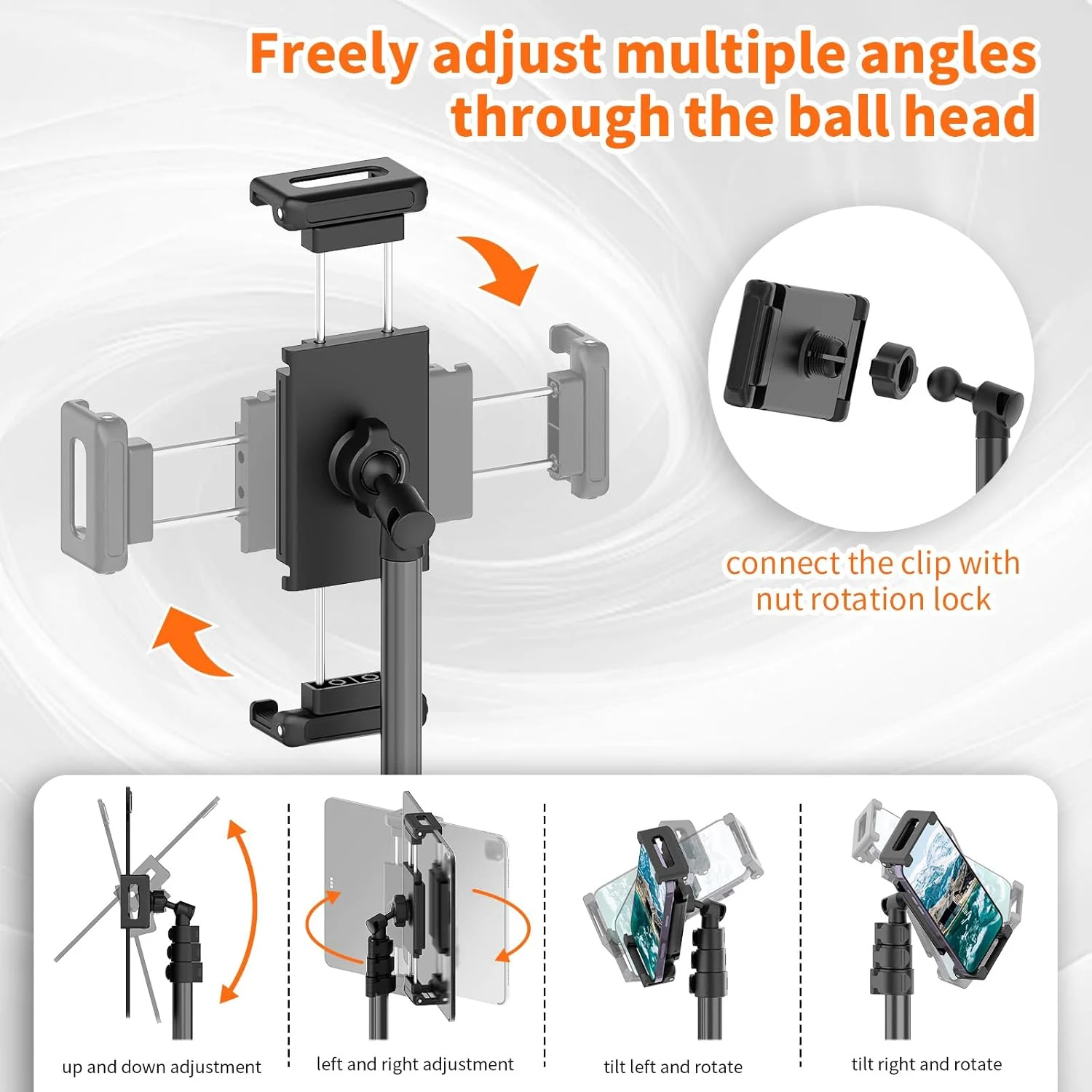 Freely adjust multiple angles through the ball head

connect the clip with nut rotation lock

up and down adjustment

left and right adjustment

tilt left and rotate

tilt right and rotate