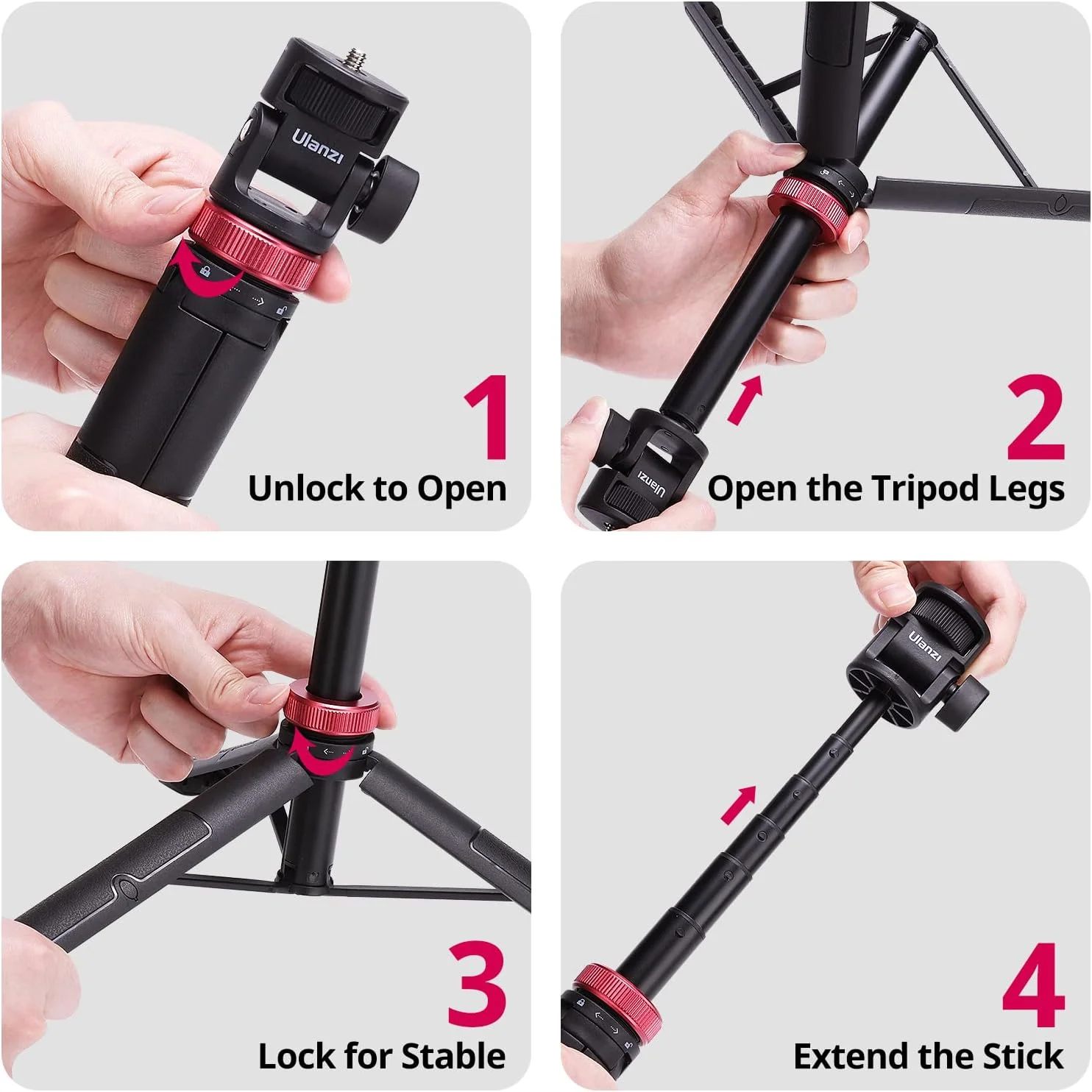 Ulanzi

1
Unlock to Open

Ulanzi

2
Open the Tripod Legs

3
Lock for Stable

Ulanzi

4
Extend the Stick