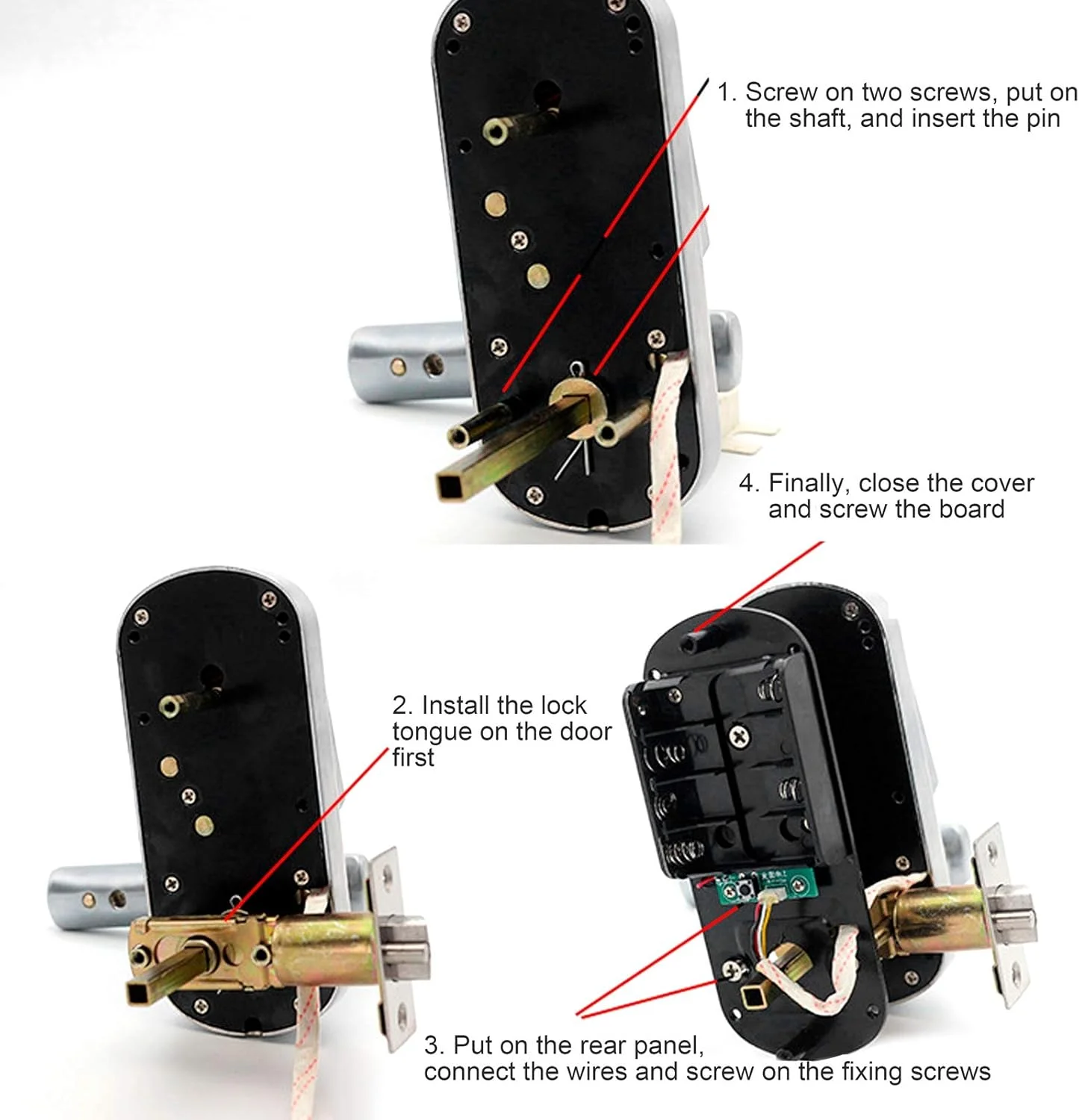 1. Screw on two screws, put on the shaft, and insert the pin

4. Finally, close the cover and screw the board

2. Install the lock tongue on the door first

3. Put on the rear panel, connect the wires and screw on the fixing screws