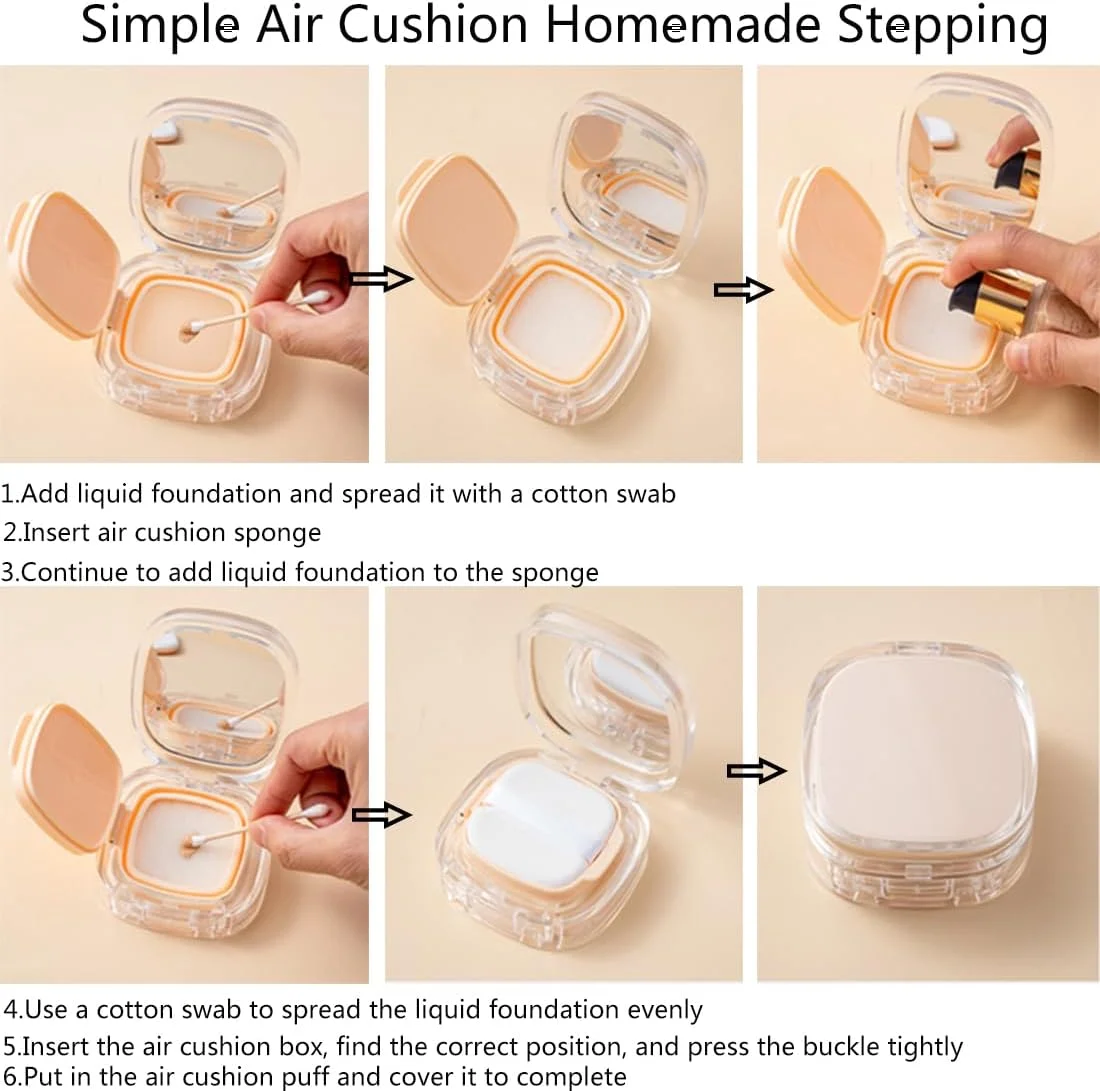 Simple Air Cushion Homemade Stepping

1.Add liquid foundation and spread it with a cotton swab
2.Insert air cushion sponge
3.Continue to add liquid foundation to the sponge

4.Use a cotton swab to spread the liquid foundation evenly
5.Insert the air cushion box, find the correct position, and press the buckle tightly
6.Put in the air cushion puff and cover it to complete