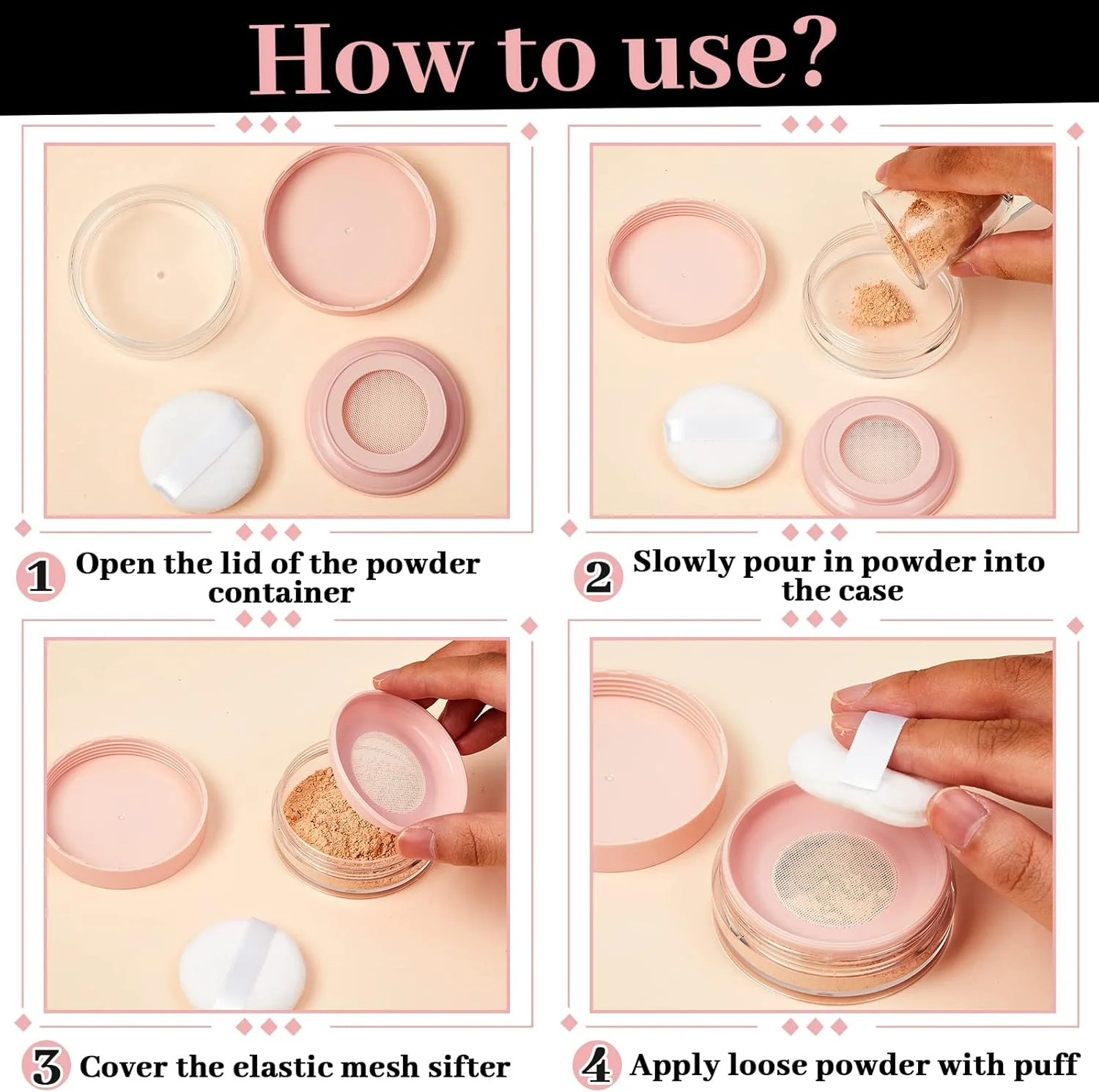 How to use?

1 Open the lid of the powder container

2 Slowly pour in powder into the case

3 Cover the elastic mesh sifter

4 Apply loose powder with puff