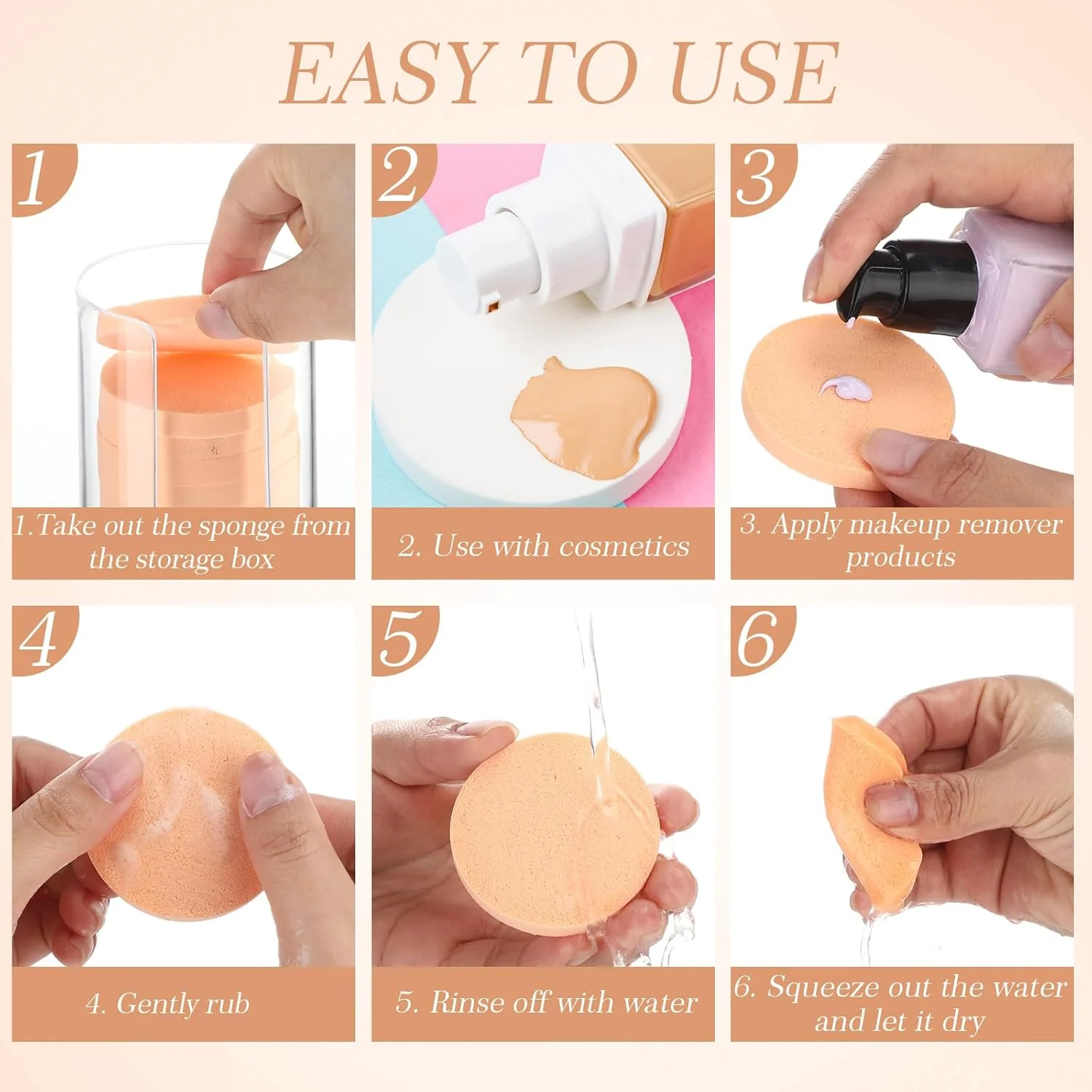 EASY TO USE

1

1.Take out the sponge from the storage box

2

2. Use with cosmetics

3

3. Apply makeup remover products

4

4. Gently rub

5

5. Rinse off with water

6

6. Squeeze out the water and let it dry