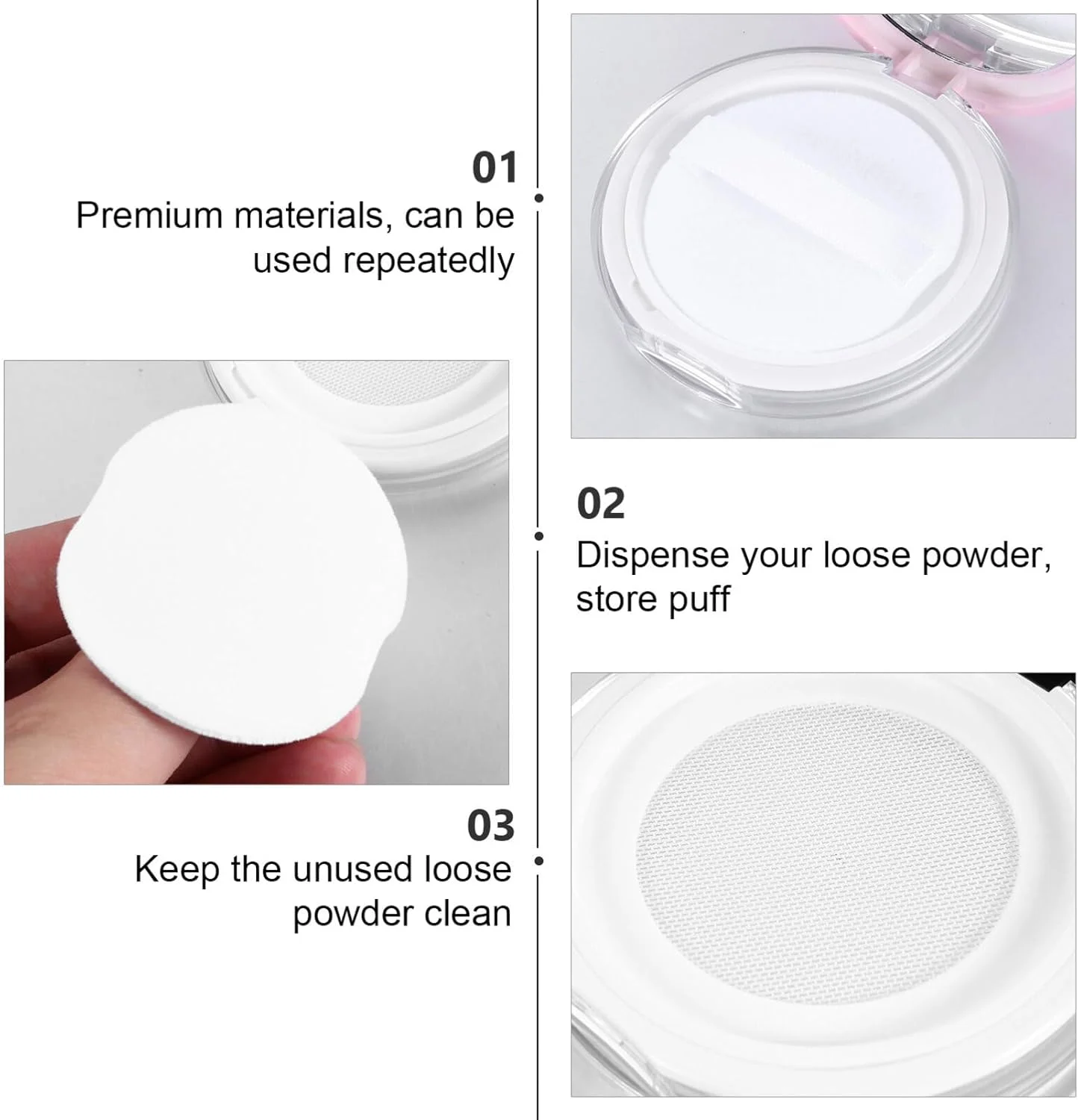 01
Premium materials, can be used repeatedly

02
Dispense your loose powder, store puff

03
Keep the unused loose powder clean