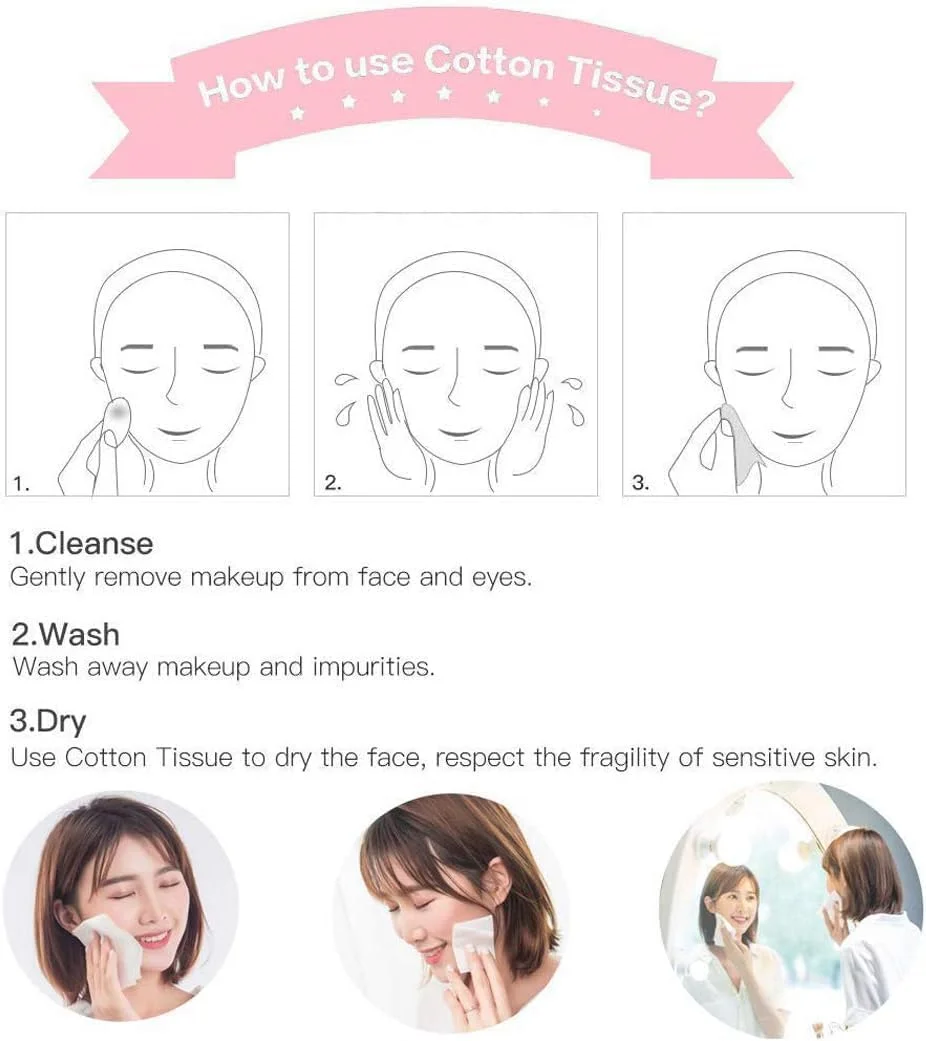 How to use Cotton Tissue?

1.

2.

3.

1.Cleanse
Gently remove makeup from face and eyes.

2.Wash
Wash away makeup and impurities.

3.Dry
Use Cotton Tissue to dry the face, respect the fragility of sensitive skin.