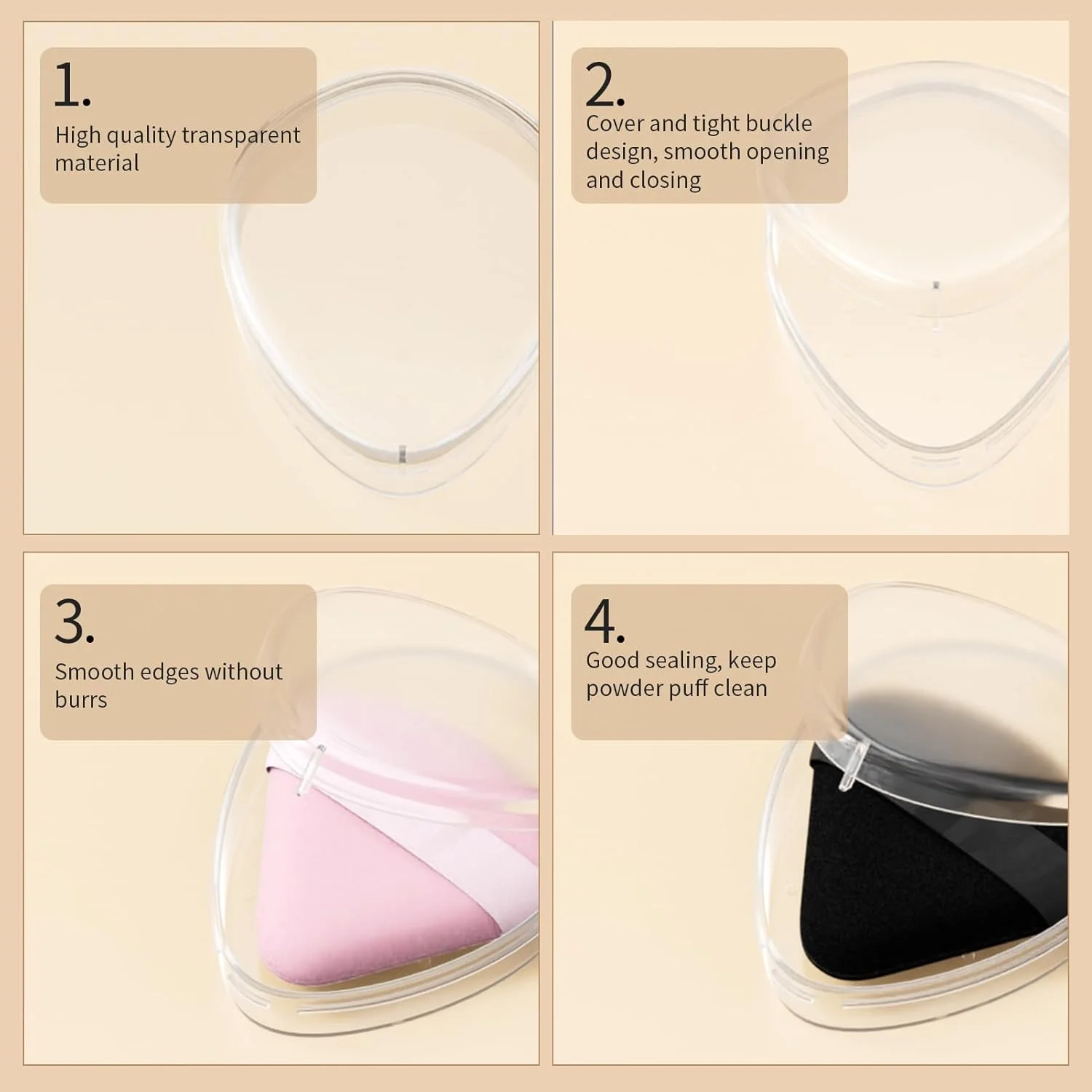 1.
High quality transparent material

2.
Cover and tight buckle design, smooth opening and closing

3.
Smooth edges without burrs

4.
Good sealing, keep powder puff clean