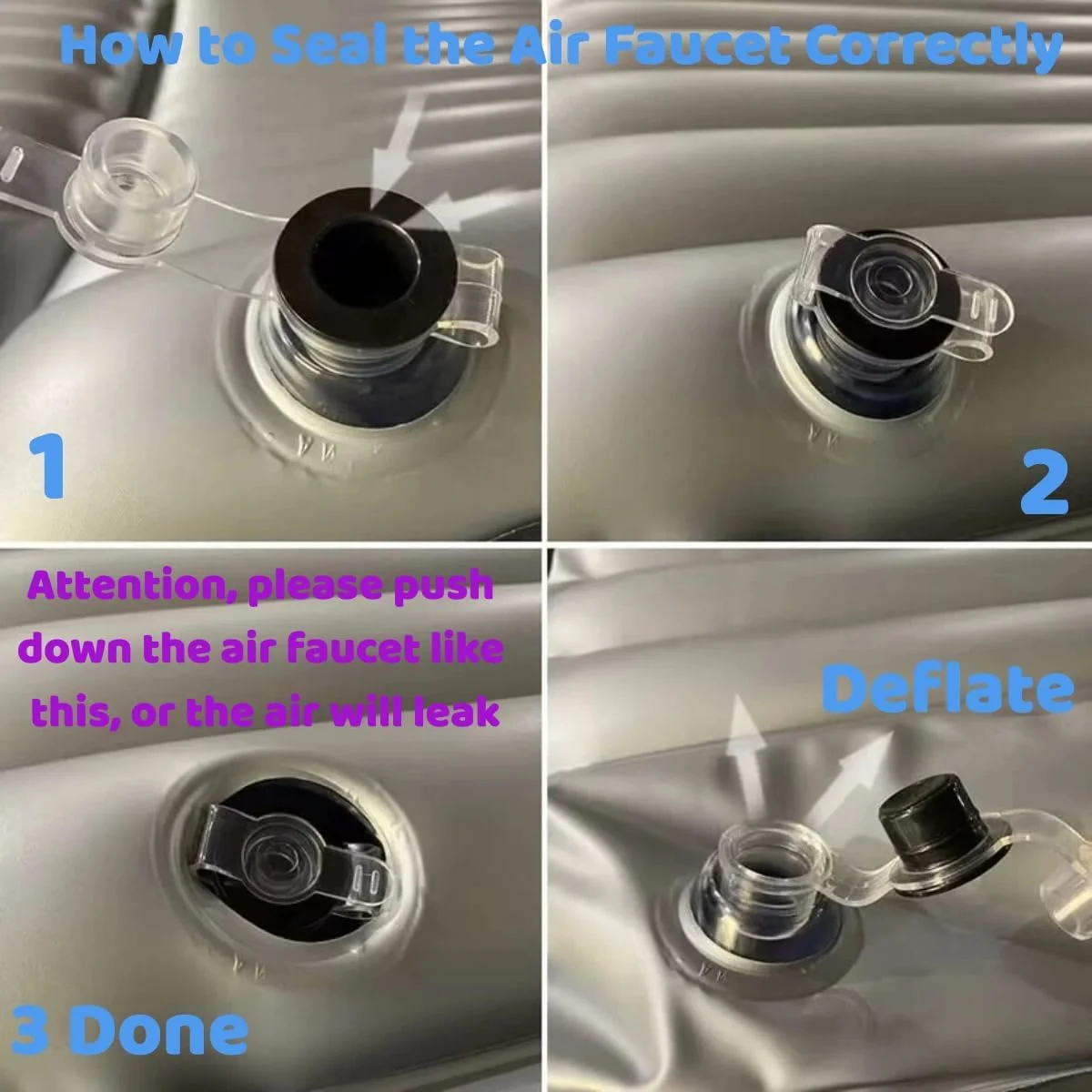 How to Seal the Air Faucet Correctly

1

2

Attention, please push down the air faucet like this, or the air will leak

3 Done

Deflate