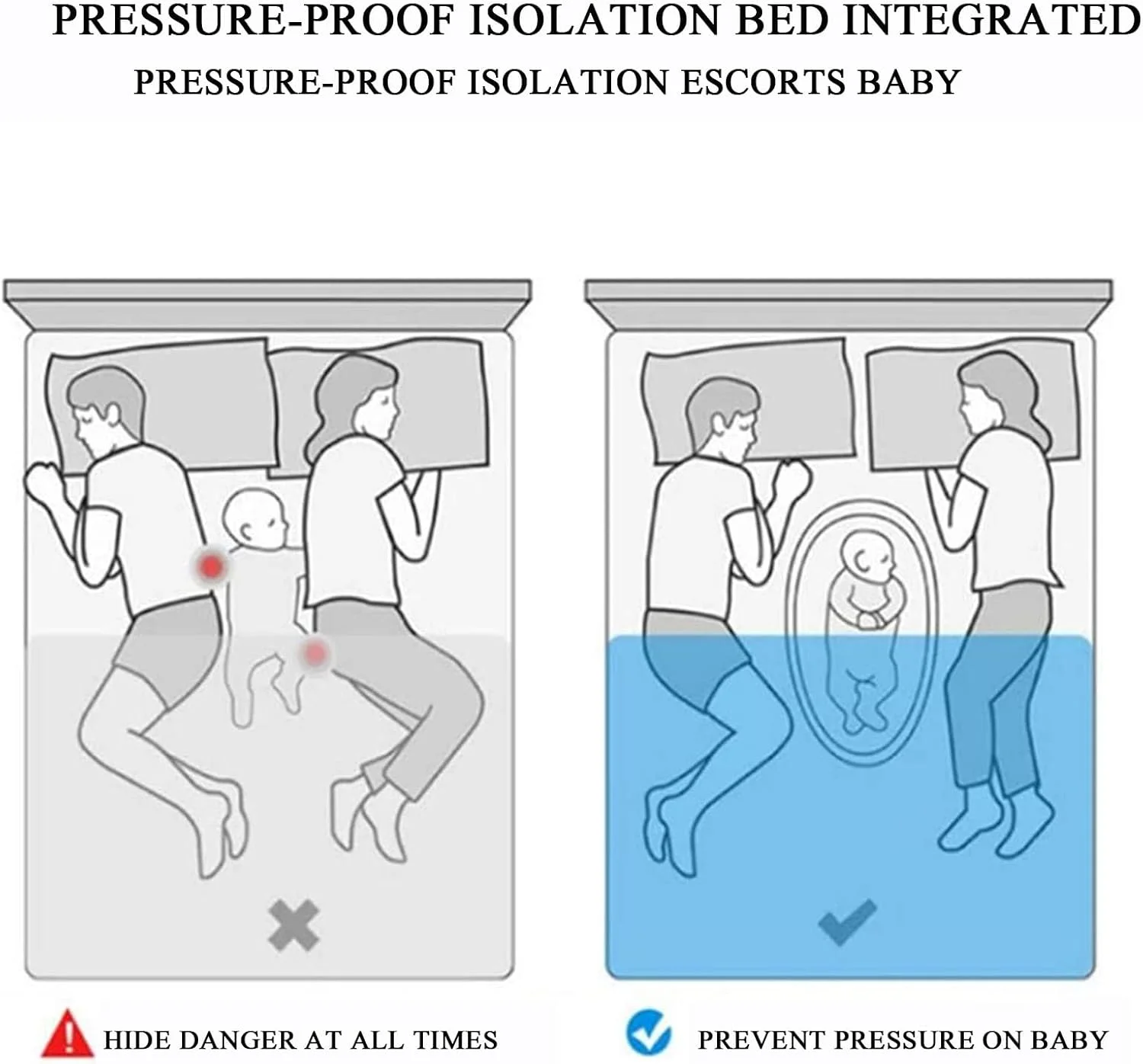 PRESSURE-PROOF ISOLATION BED INTEGRATED

PRESSURE-PROOF ISOLATION ESCORTS BABY

HIDE DANGER AT ALL TIMES

PREVENT PRESSURE ON BABY