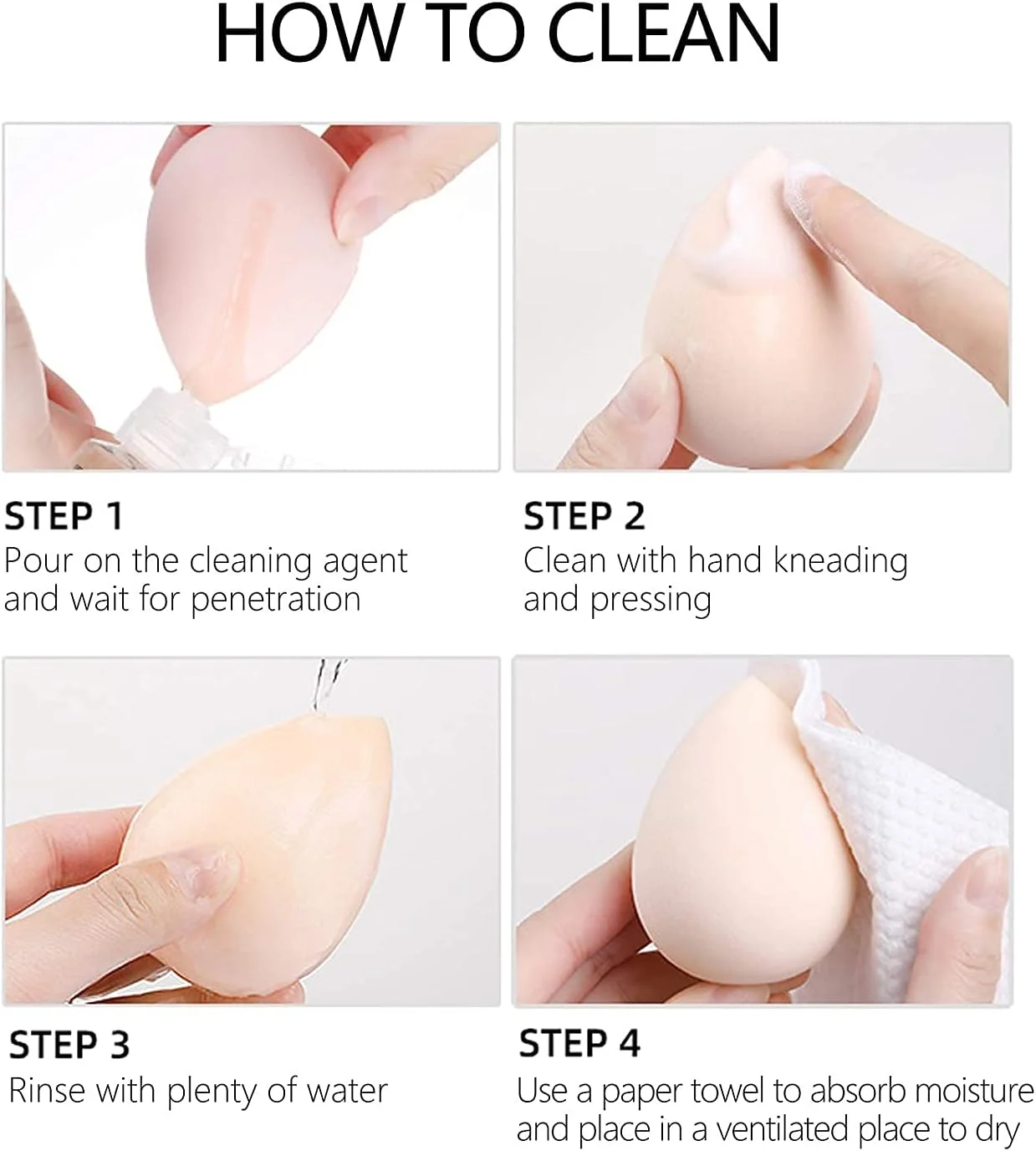 HOW TO CLEAN

STEP 1
Pour on the cleaning agent and wait for penetration

STEP 2
Clean with hand kneading and pressing

STEP 3
Rinse with plenty of water

STEP 4
Use a paper towel to absorb moisture and place in a ventilated place to dry