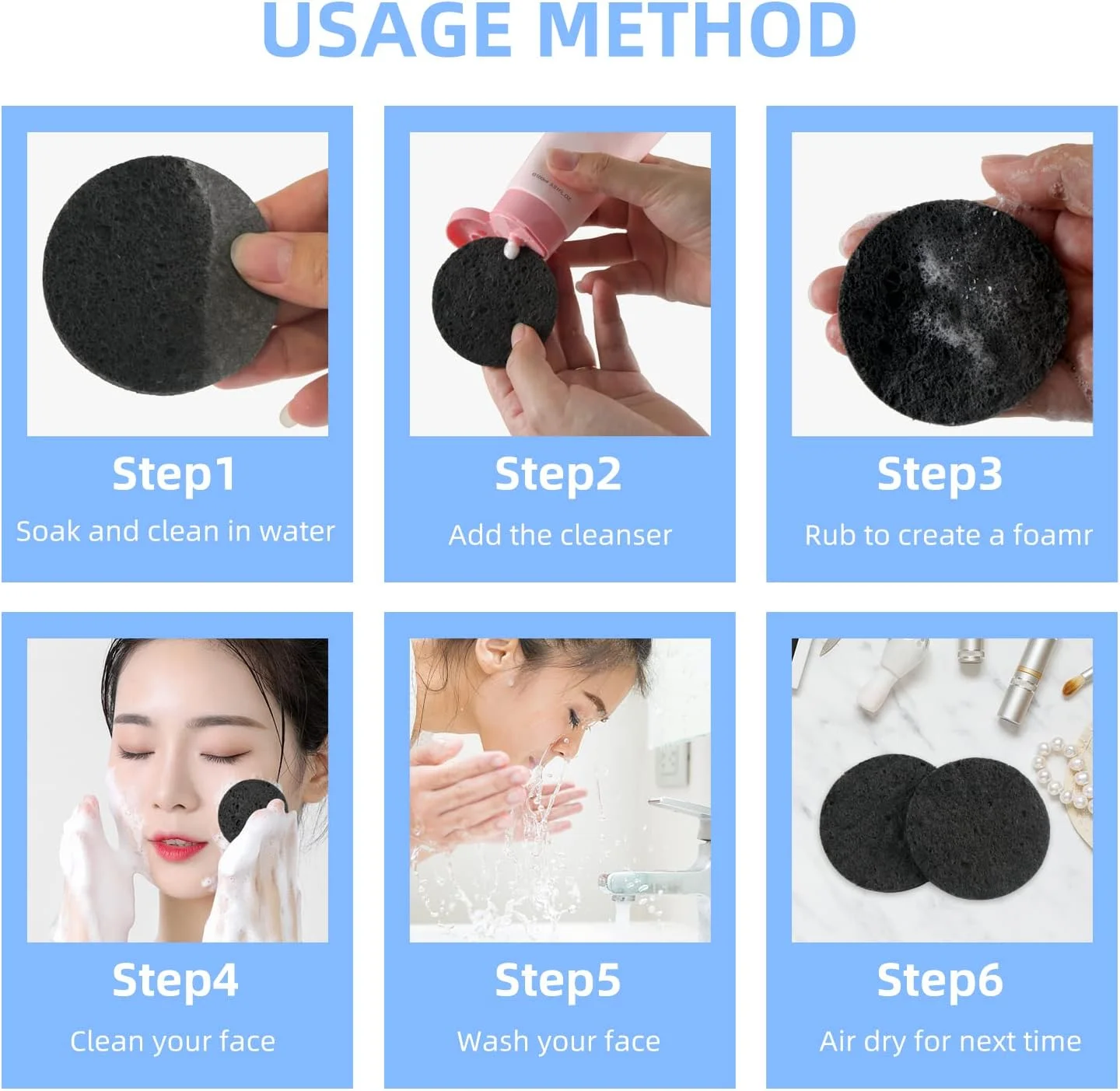 USAGE METHOD

Step1
Soak and clean in water

Step2
Add the cleanser

Step3
Rub to create a foamr

Step4
Clean your face

Step5
Wash your face

Step6
Air dry for next time