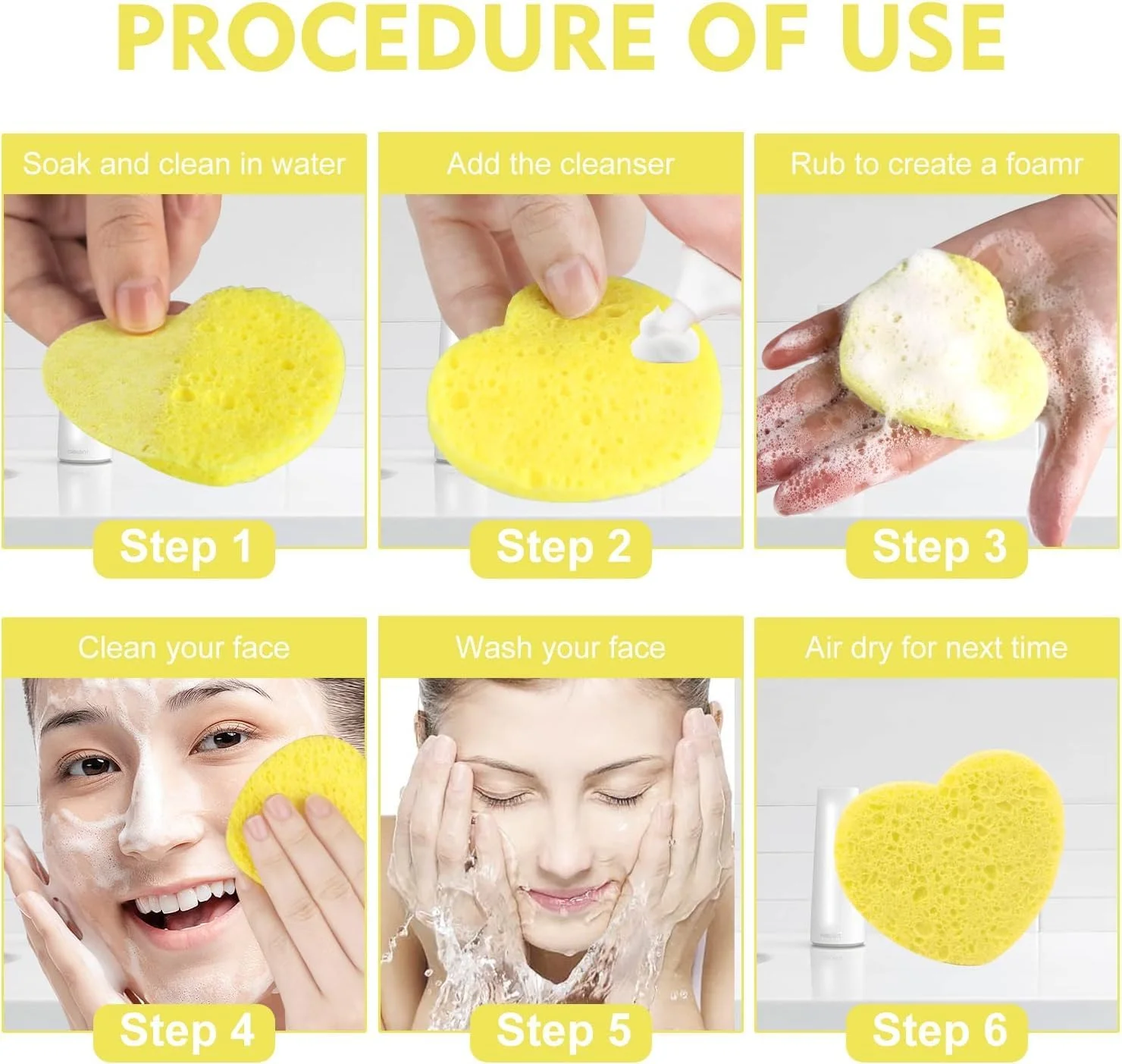 PROCEDURE OF USE

Soak and clean in water

Step 1

Add the cleanser

Step 2

Rub to create a foamr

Step 3

Clean your face

Step 4

Wash your face

Step 5

Air dry for next time

Step 6