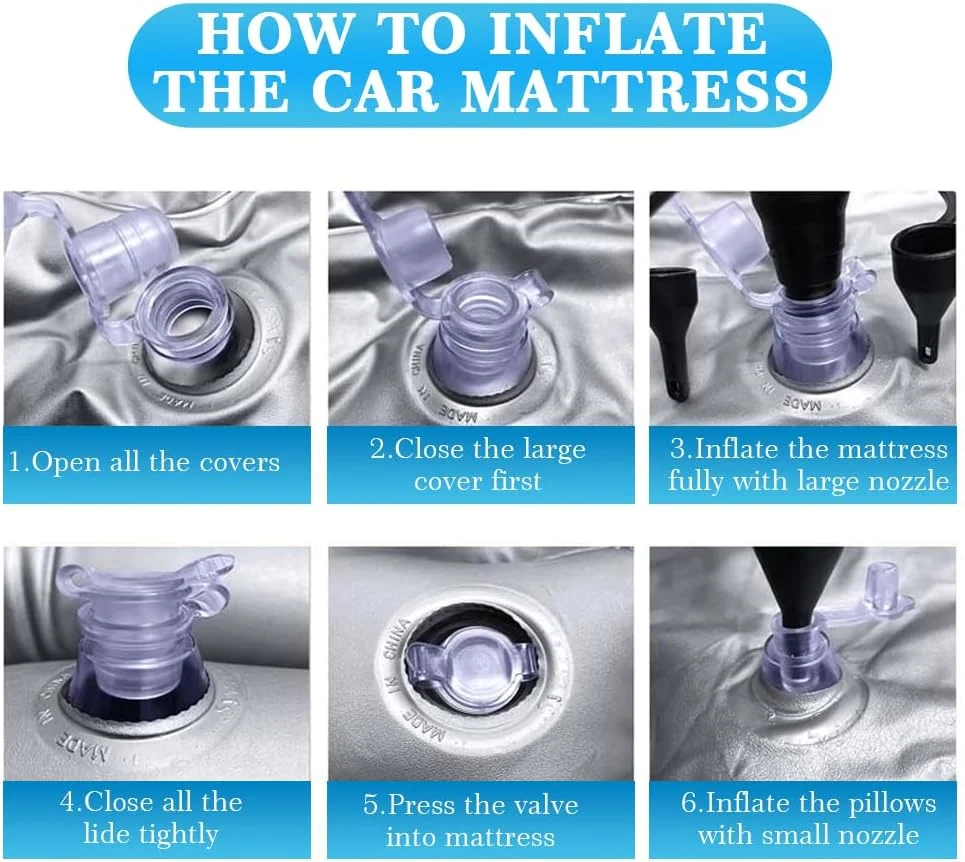 HOW TO INFLATE THE CAR MATTRESS

MADE IN CHINA

1.Open all the covers

MADE IN CHINA

2.Close the large cover first

MADE IN

3.Inflate the mattress fully with large nozzle

MADE IN

4.Close all the lide tightly

MADE IN CHINA

5.Press the valve into mattress

6.Inflate the pillows with small nozzle