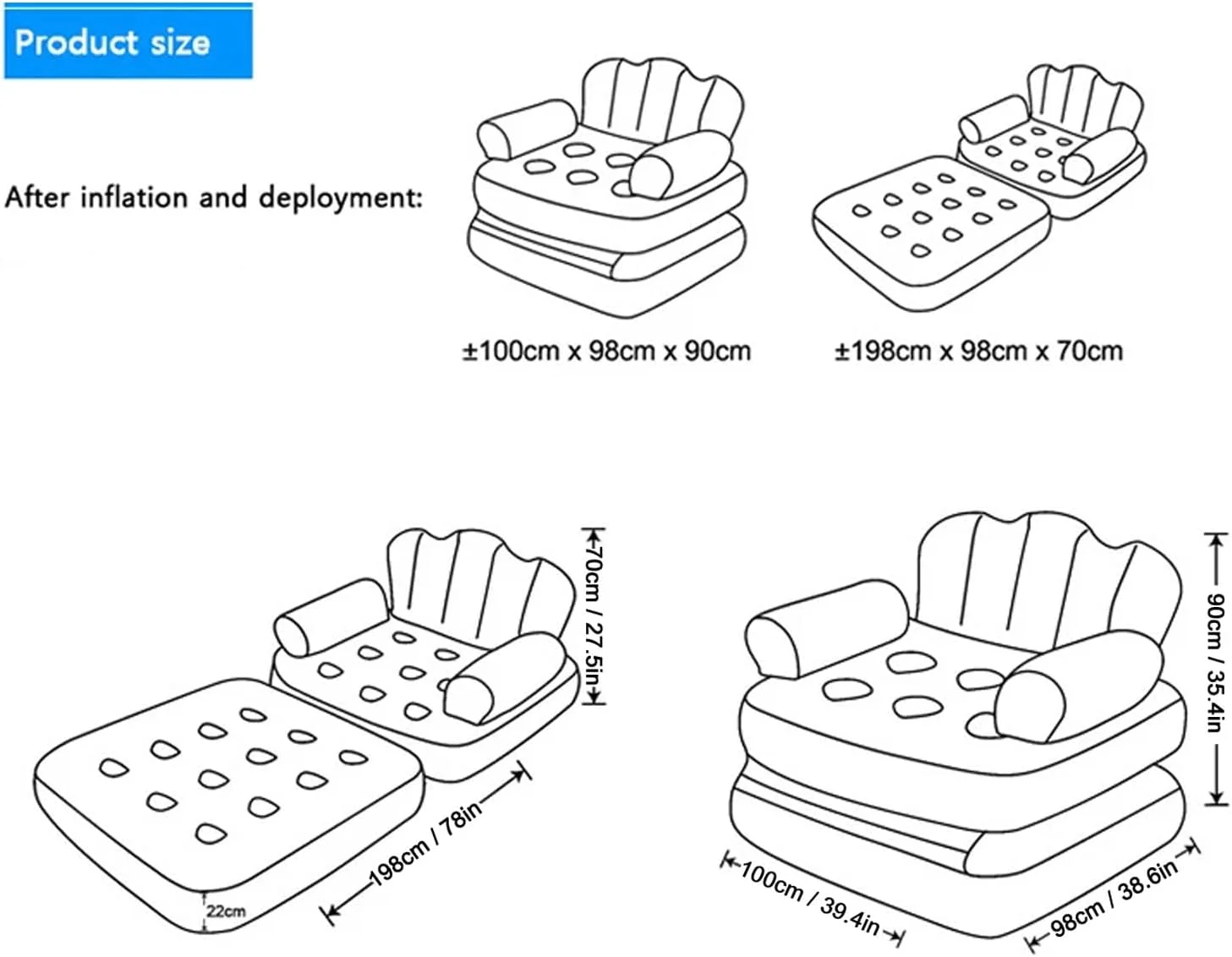 Product size

After inflation and deployment:

±100cm x 98cm x 90cm

±198cm x 98cm x 70cm

70cm / 27.5in

198cm / 78in

22cm

90cm / 35.4in

100cm / 39.4in

98cm / 38.6in