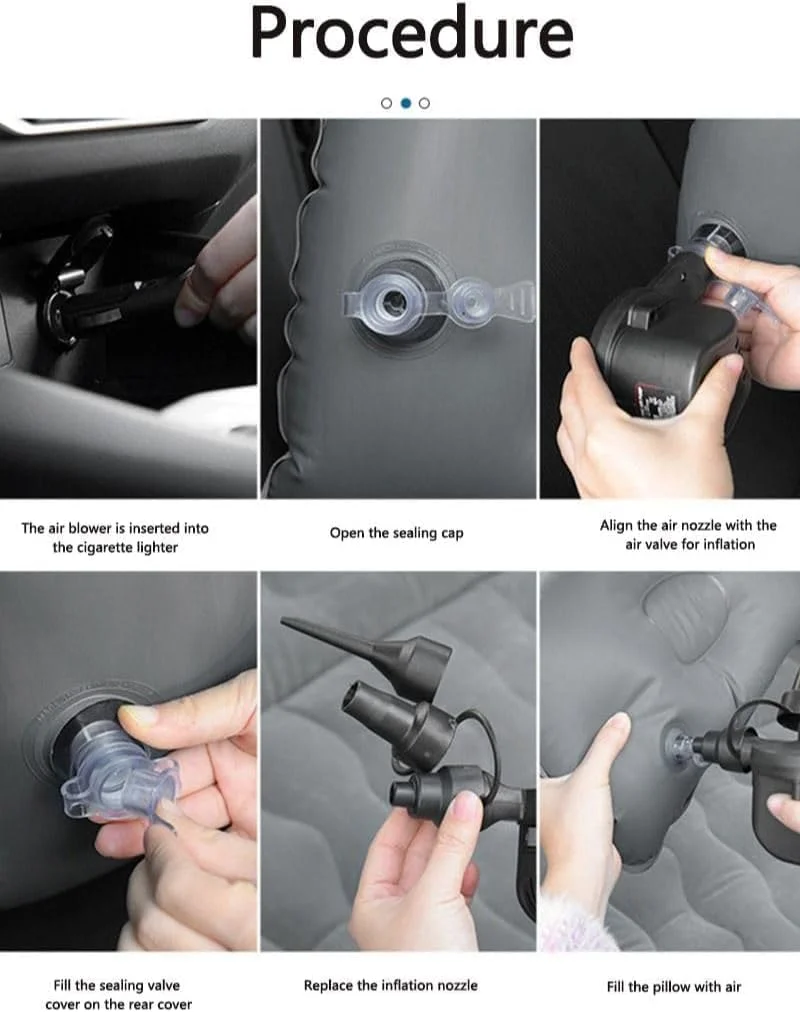 Procedure

The air blower is inserted into the cigarette lighter

Open the sealing cap

Align the air nozzle with the air valve for inflation

Fill the sealing valve cover on the rear cover

Replace the inflation nozzle

Fill the pillow with air