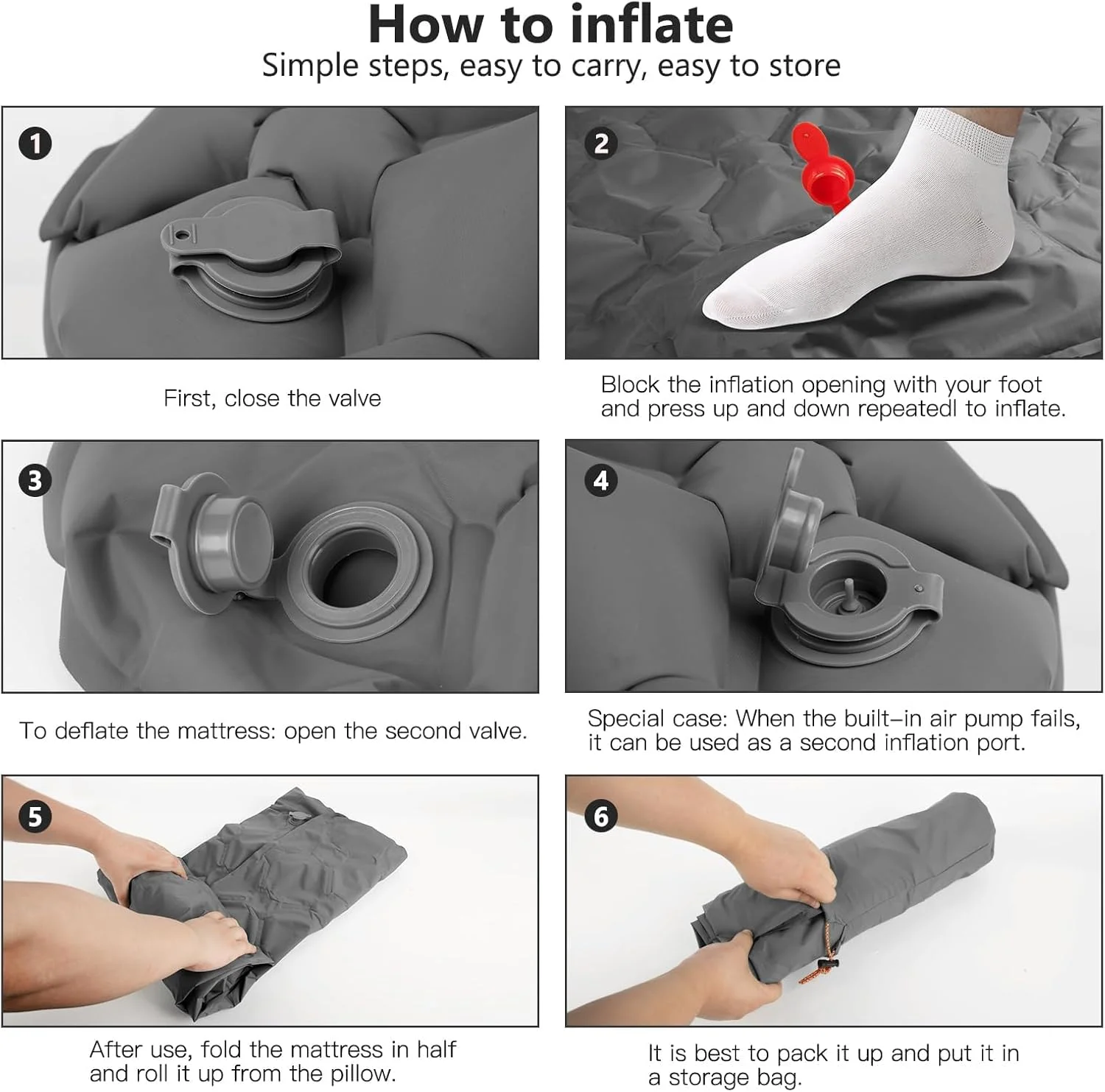 How to inflate
Simple steps, easy to carry, easy to store

1

First, close the valve

2

Block the inflation opening with your foot and press up and down repeatedl to inflate.

3

To deflate the mattress: open the second valve.

4

Special case: When the built-in air pump fails, it can be used as a second inflation port.

5

After use, fold the mattress in half and roll it up from the pillow.

6

It is best to pack it up and put it in a storage bag.