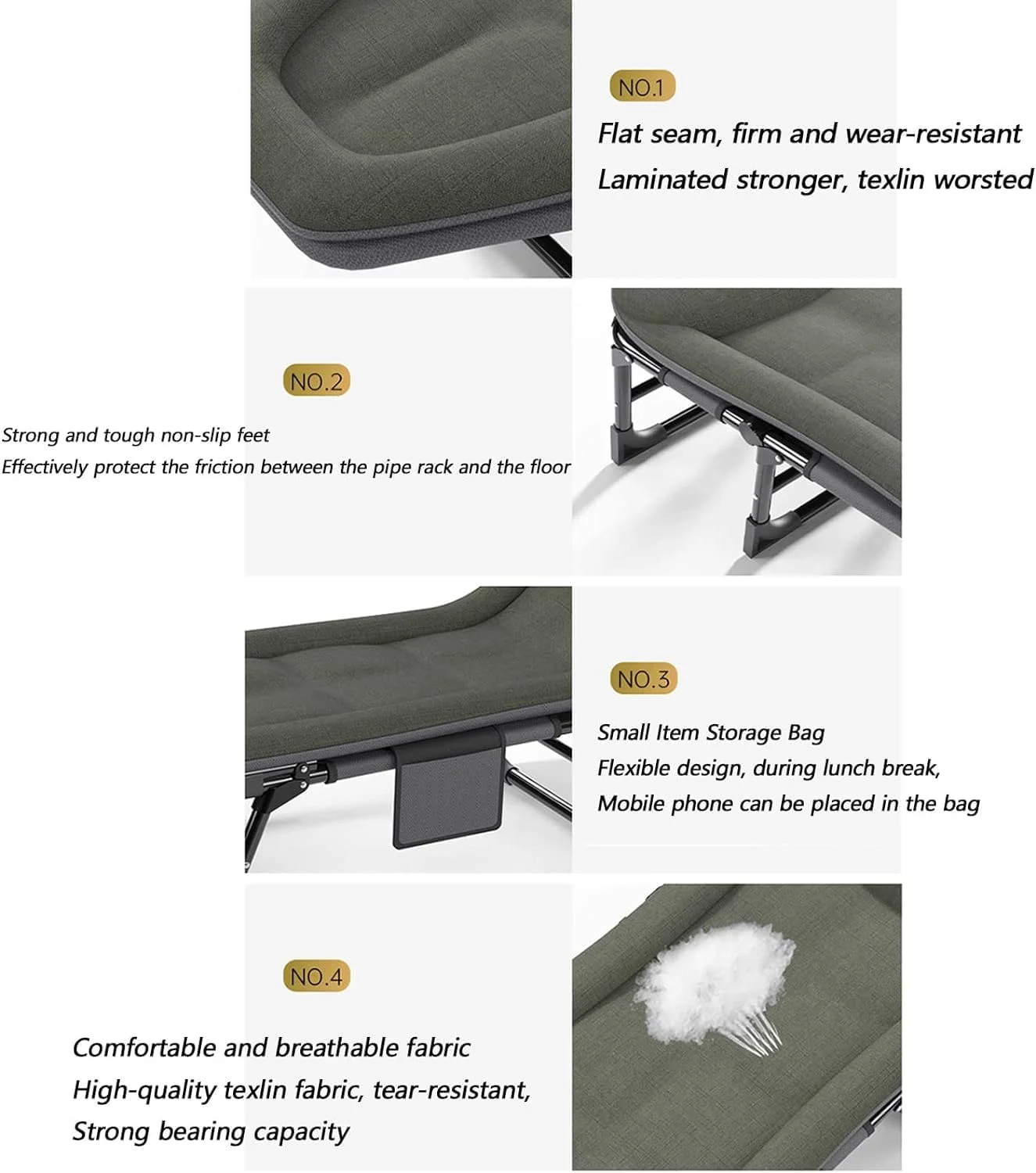 NO.1

Flat seam, firm and wear-resistant
Laminated stronger, texlin worsted

NO.2

Strong and tough non-slip feet
Effectively protect the friction between the pipe rack and the floor

NO.3

Small Item Storage Bag
Flexible design, during lunch break,
Mobile phone can be placed in the bag

NO.4

Comfortable and breathable fabric
High-quality texlin fabric, tear-resistant,
Strong bearing capacity