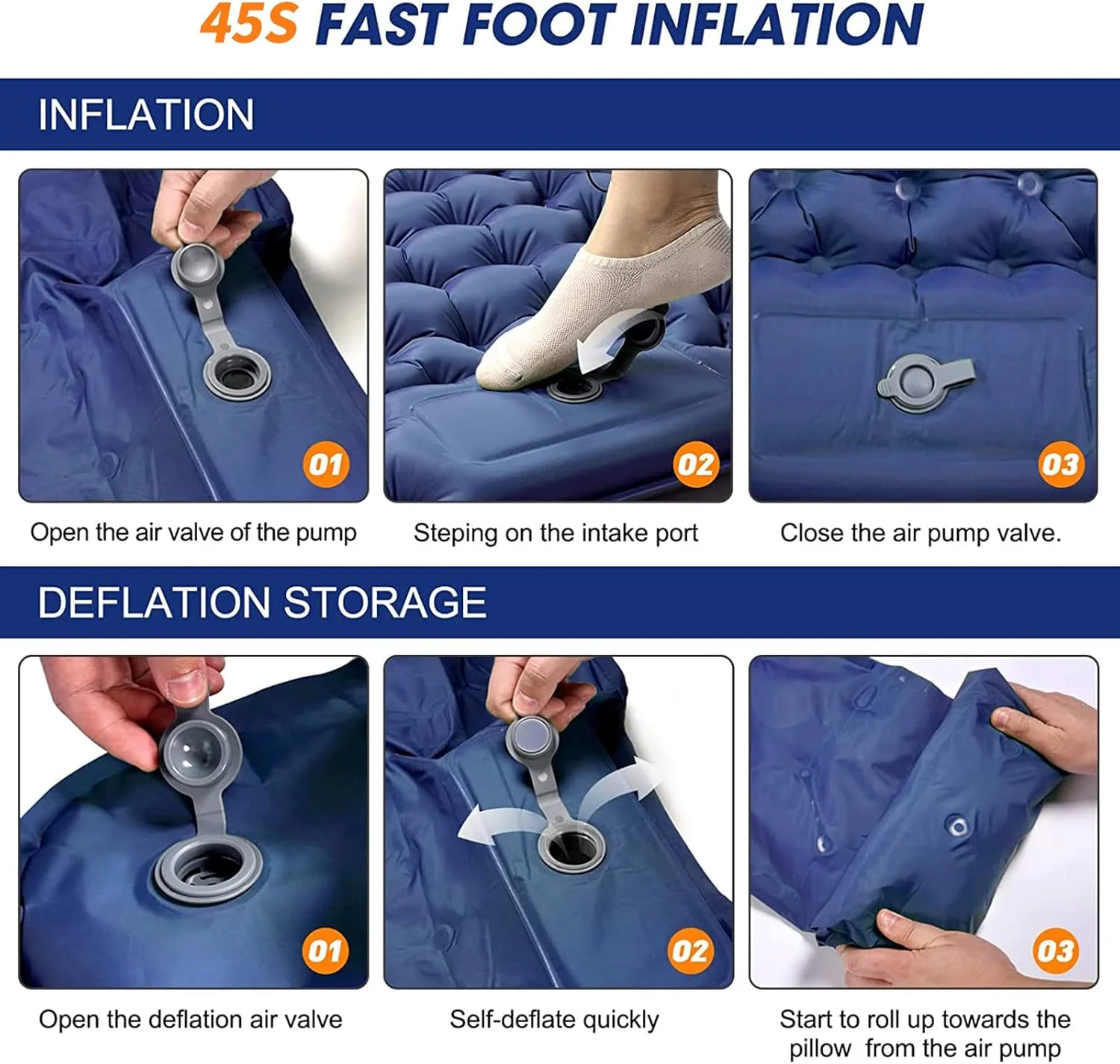 45S FAST FOOT INFLATION

INFLATION

01

Open the air valve of the pump

02

Steping on the intake port

03

Close the air pump valve.

DEFLATION STORAGE

01

Open the deflation air valve

02

Self-deflate quickly

03

Start to roll up towards the pillow from the air pump