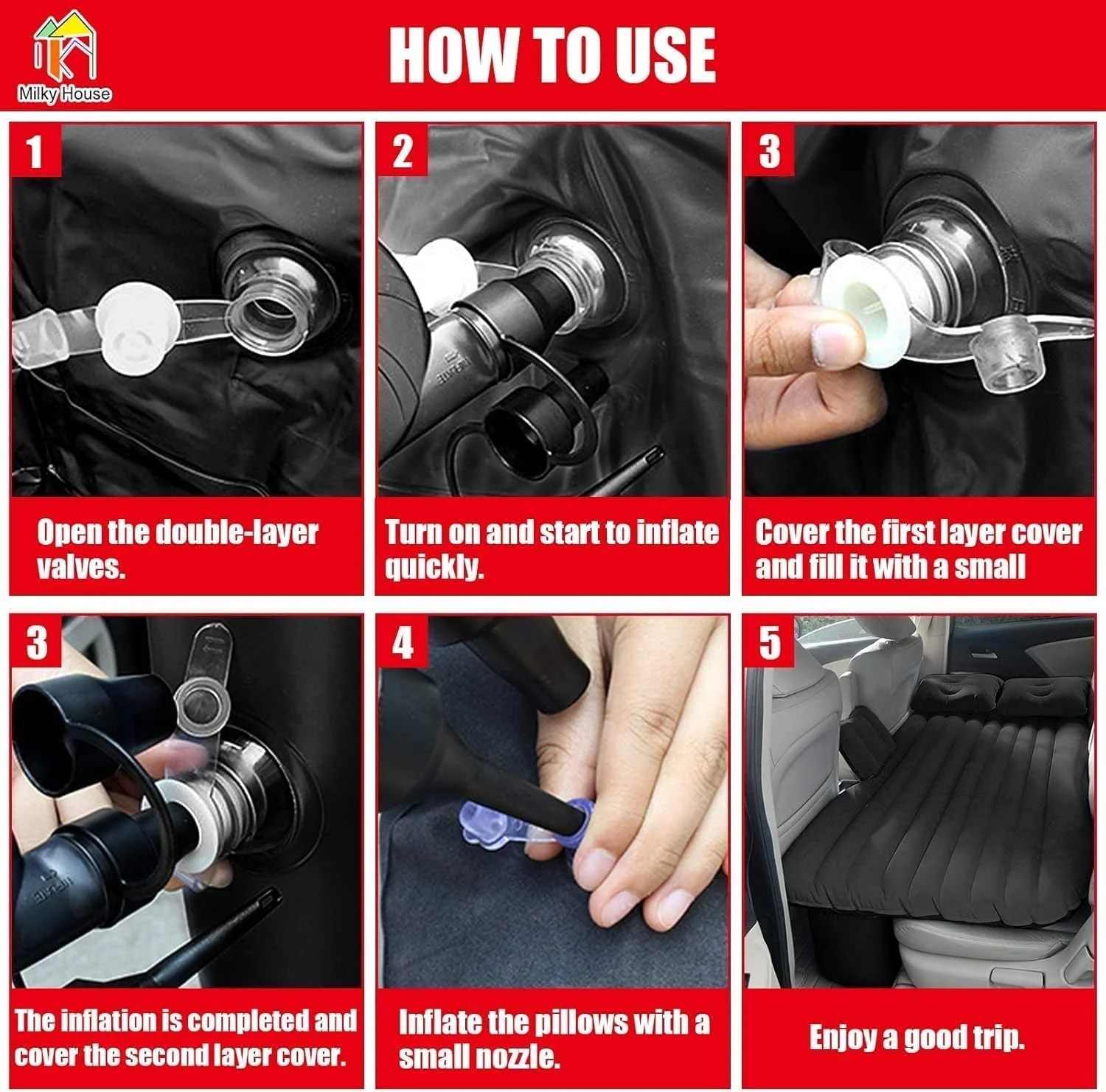 Milky House

HOW TO USE

1

Open the double-layer valves.

2

Turn on and start to inflate quickly.

3

Cover the first layer cover and fill it with a small

3

The inflation is completed and cover the second layer cover.

4

Inflate the pillows with a small nozzle.

5

Enjoy a good trip.