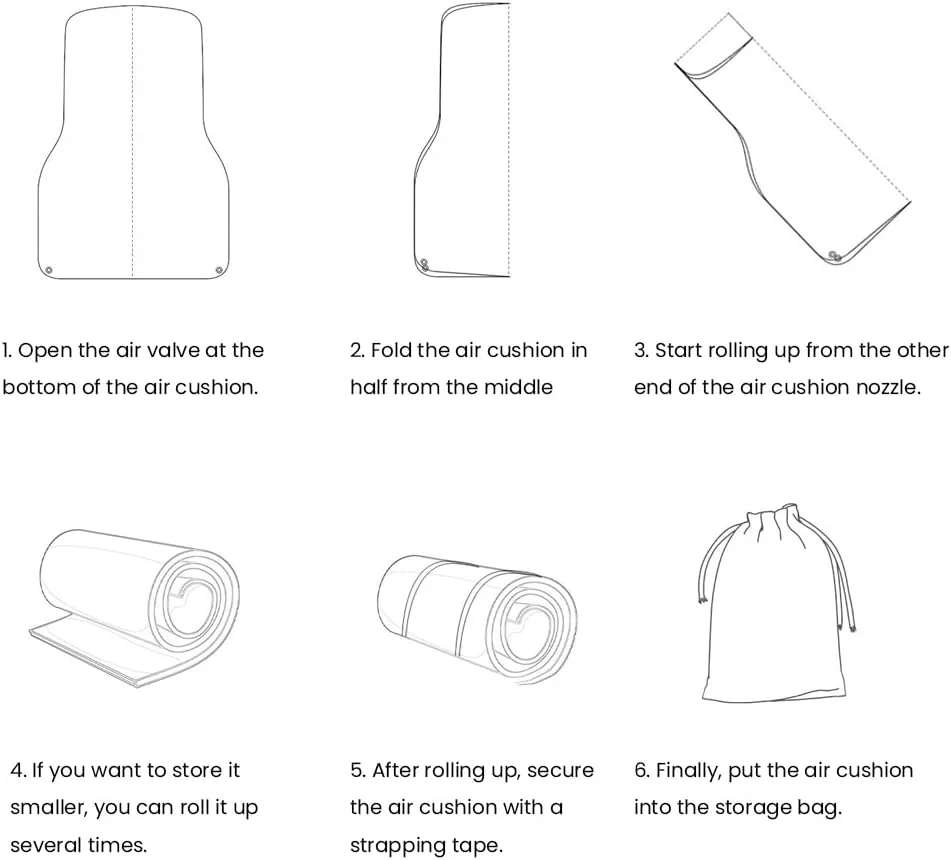 1. Open the air valve at the bottom of the air cushion.

2. Fold the air cushion in half from the middle

3. Start rolling up from the other end of the air cushion nozzle.

4. If you want to store it smaller, you can roll it up several times.

5. After rolling up, secure the air cushion with a strapping tape.

6. Finally, put the air cushion into the storage bag.