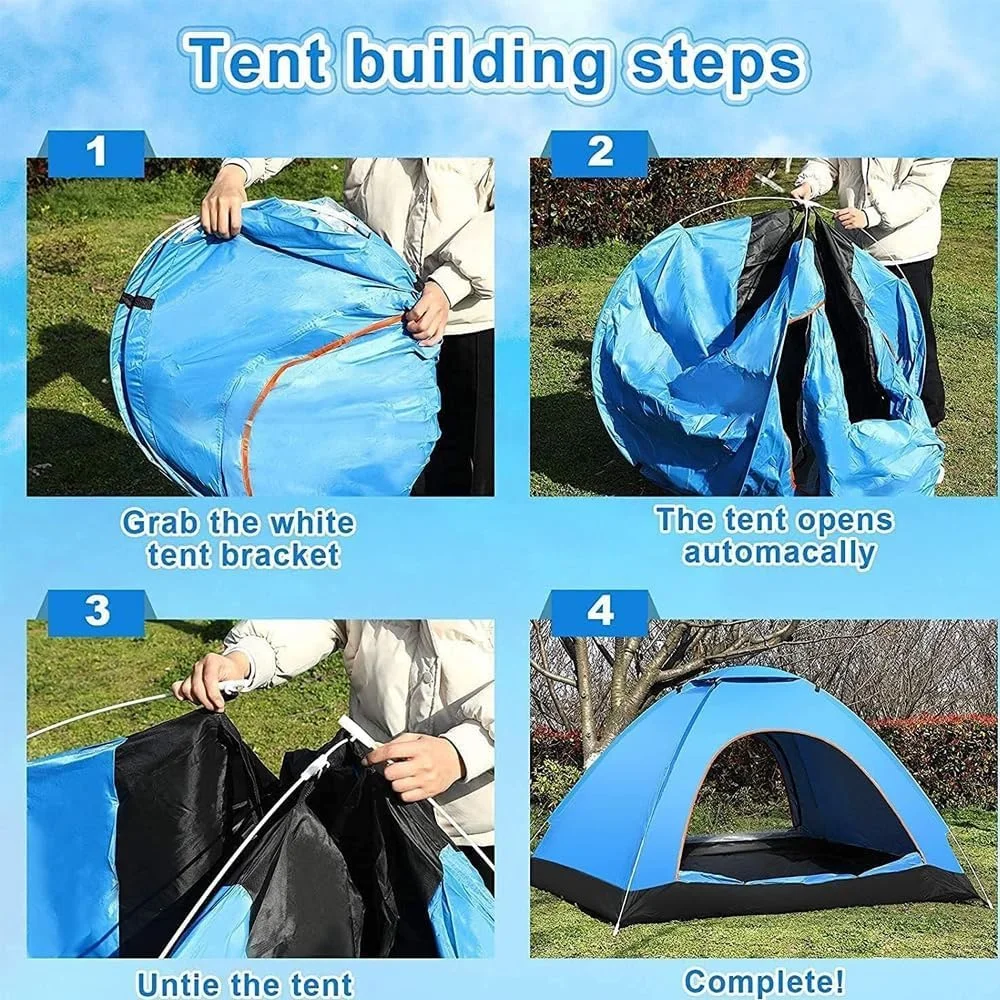 Tent building steps

1

Grab the white tent bracket

2

The tent opens automacally

3

Untie the tent

4

Complete!