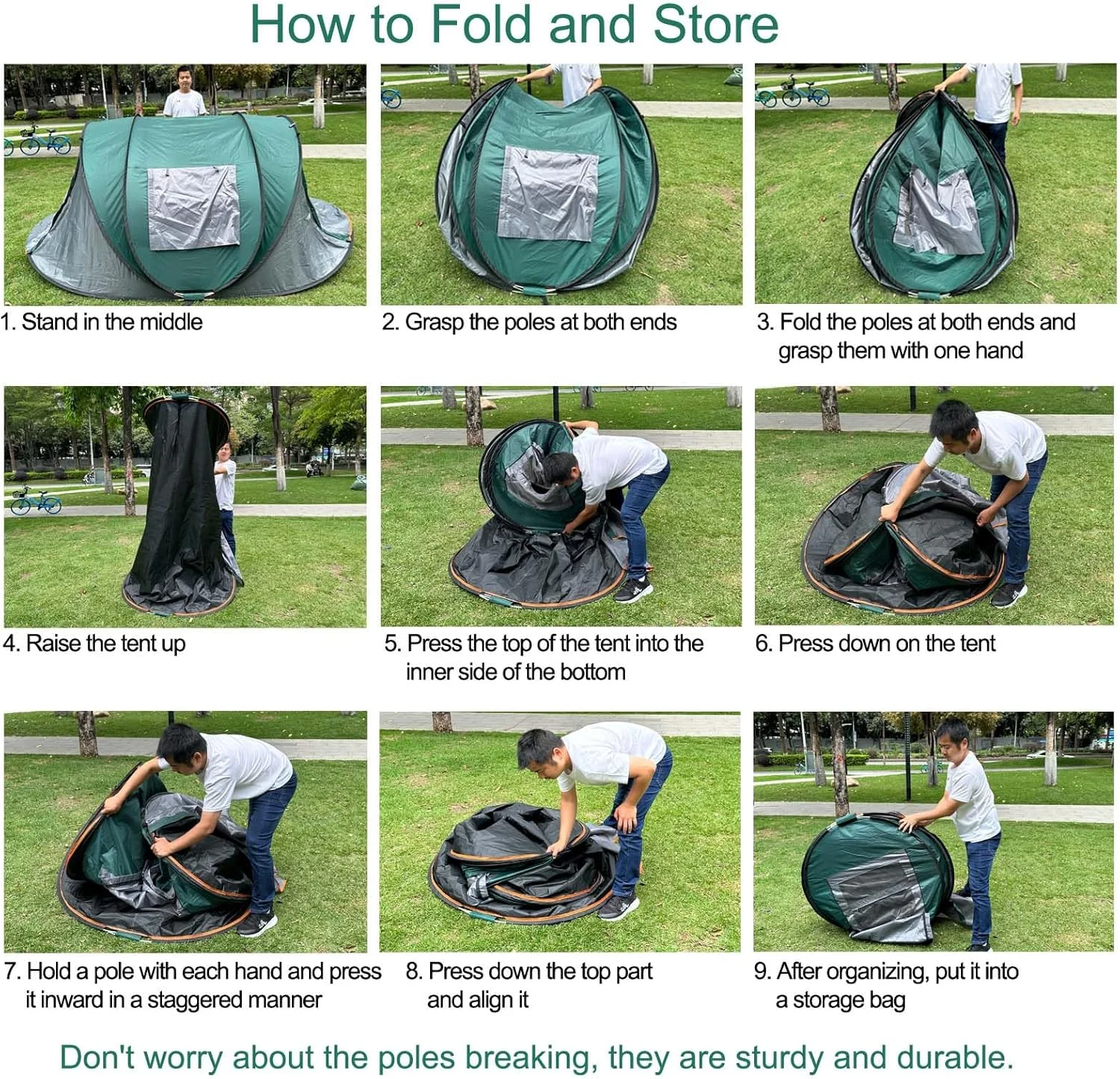 How to Fold and Store

1. Stand in the middle

2. Grasp the poles at both ends

3. Fold the poles at both ends and grasp them with one hand

4. Raise the tent up

5. Press the top of the tent into the inner side of the bottom

6. Press down on the tent

7. Hold a pole with each hand and press it inward in a staggered manner

8. Press down the top part and align it

9. After organizing, put it into a storage bag

Don't worry about the poles breaking, they are sturdy and durable.