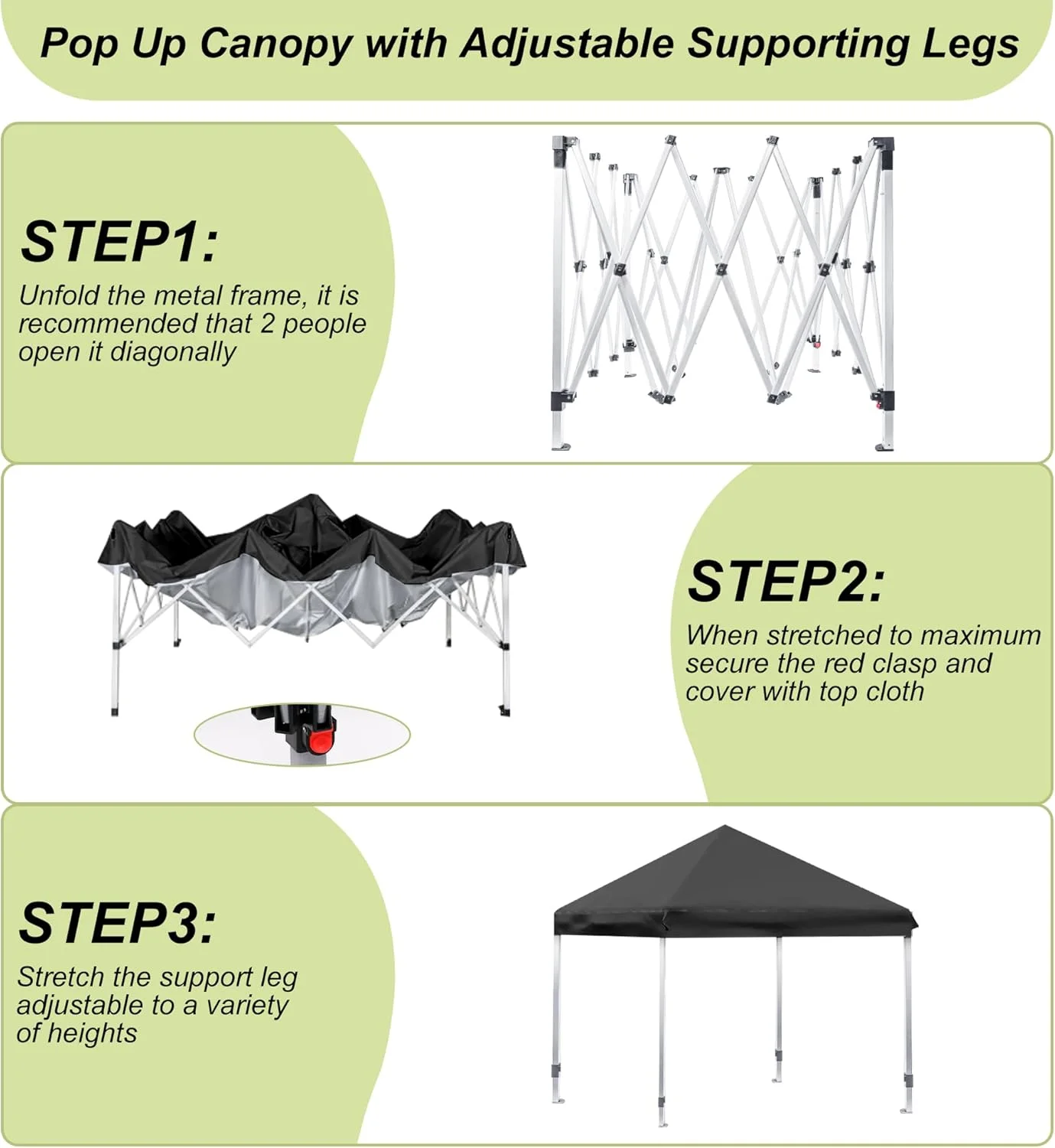 Pop Up Canopy with Adjustable Supporting Legs

STEP1:
Unfold the metal frame, it is recommended that 2 people open it diagonally

STEP2:
When stretched to maximum secure the red clasp and cover with top cloth

STEP3:
Stretch the support leg adjustable to a variety of heights