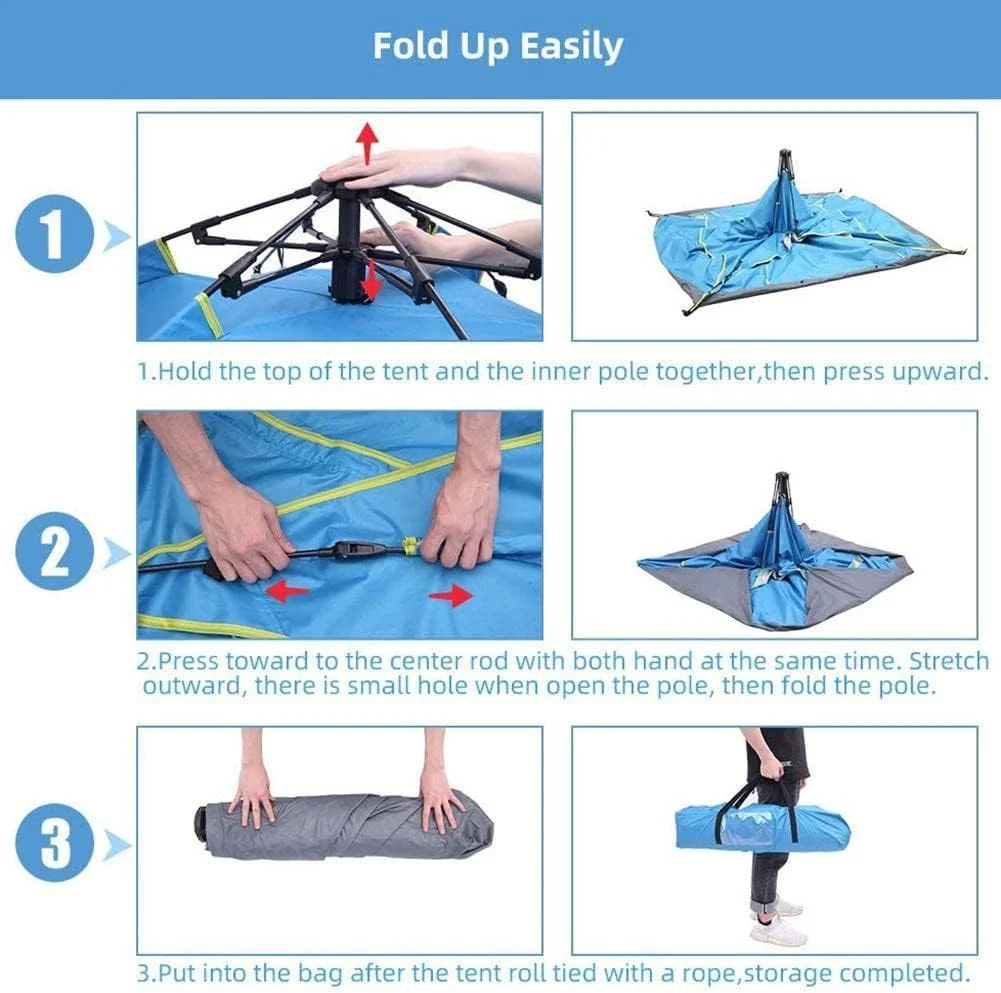 Fold Up Easily

1

1.Hold the top of the tent and the inner pole together,then press upward.

2

2.Press toward to the center rod with both hand at the same time. Stretch outward, there is small hole when open the pole, then fold the pole.

3

3.Put into the bag after the tent roll tied with a rope,storage completed.